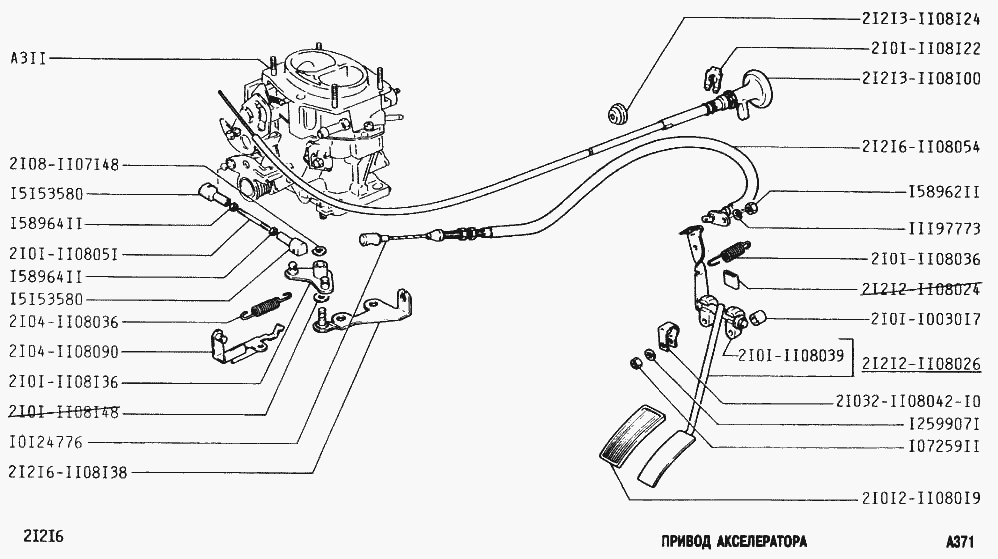 A3II

2I08-II07I48
I5I53580
I58964II
2I0I-II0805I
I58964II
I5I53580
2I04-II08036
2I04-II08090
2I0I-II08I36
2I0I-II08I48
I0I24776
2I2I6-II08I38

2I2I3-II08I24
2I0I-II08I22
2I2I3-II08I00
2I2I6-II08054
I58962II
III97773
2I0I-II08036
2I2I2-II08024
2I0I-I0030I7
2I0I-II08039
2I2I2-II08026
2I032-II08042-I0
I259907I
I07259II
2I0I2-II080I9

2I2I6
ПРИВОД АКСЕЛЕРАТОРА
A371