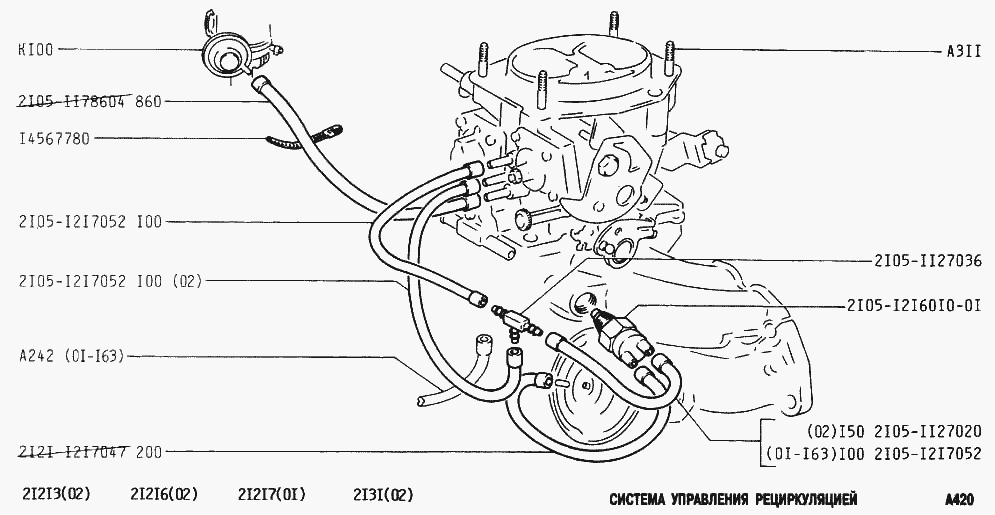 KI00
2I05-II78604 860
I4567780
2I05-I2I7052 I00
2I05-I2I7052 I00 (02)
A242 (0I-I63)
2I2I-I2I7047 200
A3II
2I05-II27036
2I05-I2I60I0-0I
(02)I50 2I05-II27020
(0I-I63)I00 2I05-I2I7052
2I2I3(02) 2I2I6(02) 2I2I7(0I) 2I3I(02)
СИСТЕМА УПРАВЛЕНИЯ РЕЦИРКУЛЯЦИЕЙ
A420