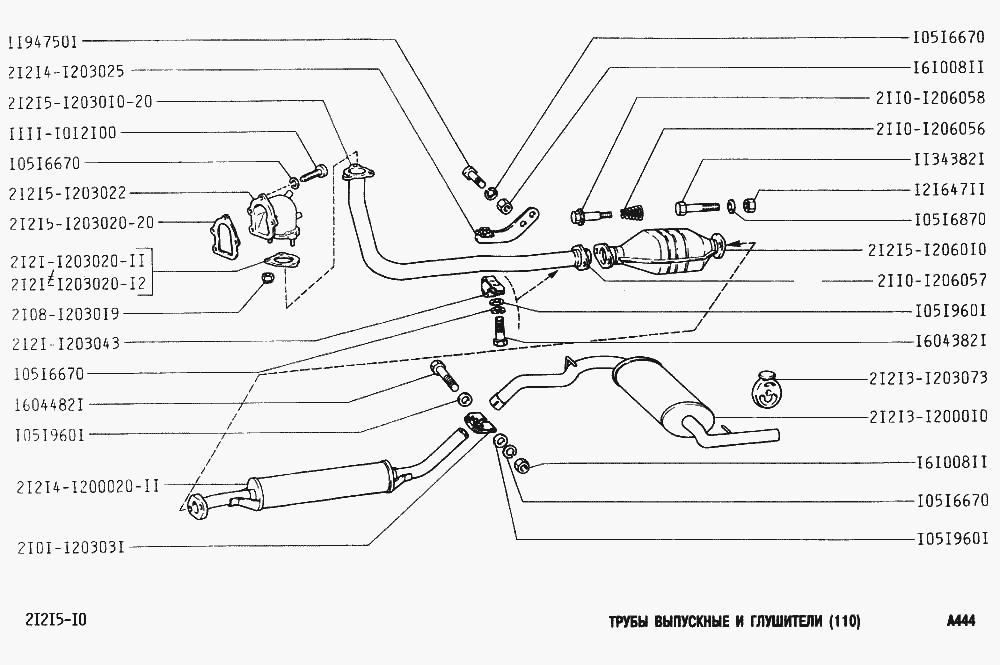 II94750I
2I2I4-I203025
2I2I5-I2030I0-20
IIII-I0I2I00
I05I6670
2I2I5-I203022
2I2I5-I203020-20
2I2I-I203020-II
2I2I-I203020-I2
2I08-I2030I9
2I2I-I203043
I05I6670
I604482I
I05I960I
2I2I4-I200020-II
2I0I-I20303I
I05I6670
I6I008II
2II0-I206058
2II0-I206056
II34382I
I2I647II
I05I6870
2I2I5-I2060I0
2II0-I206057
I05I960I
I604382I
2I2I3-I203073
2I2I3-I2000I0
I6I008II
I05I6670
I05I960I
2I2I5-I0
ТРУБЫ ВЫПУСКНЫЕ И ГЛУШИТЕЛИ (110)
A444