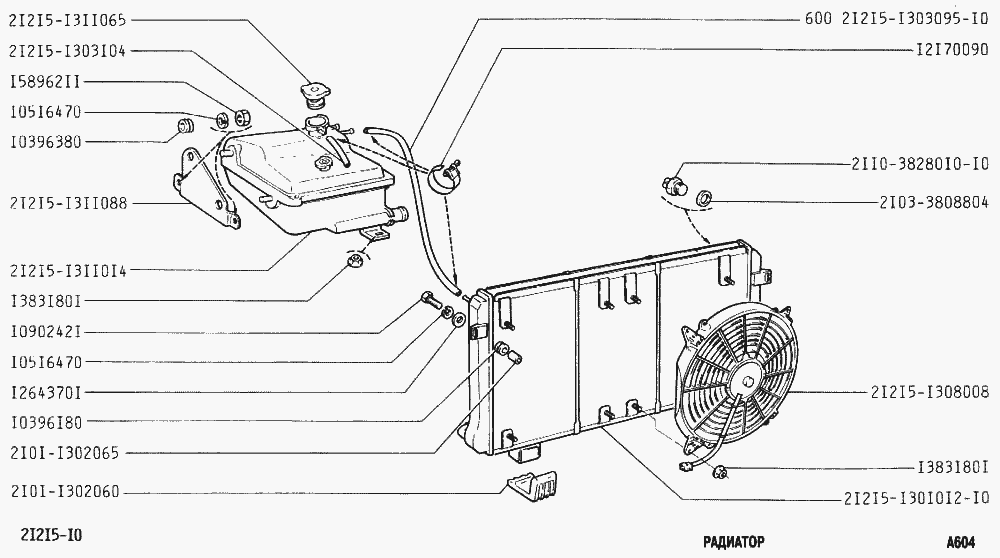 2I2I5-I3II065
2I2I5-I303I04
I58962II
I05I6470
I0396380
2I2I5-I3II088
2I2I5-I3II0I4
I383I80I
I090242I
I05I6470
I264370I
I0396I80
2I0I-I302065
2I0I-I302060
600 2I2I5-I303095-I0
I2I70090
2II0-38280I0-I0
2I03-3808804
2I2I5-I308008
I383I80I
2I2I5-I30I0I2-I0
2I2I5-I0
РАДИАТОР
A604