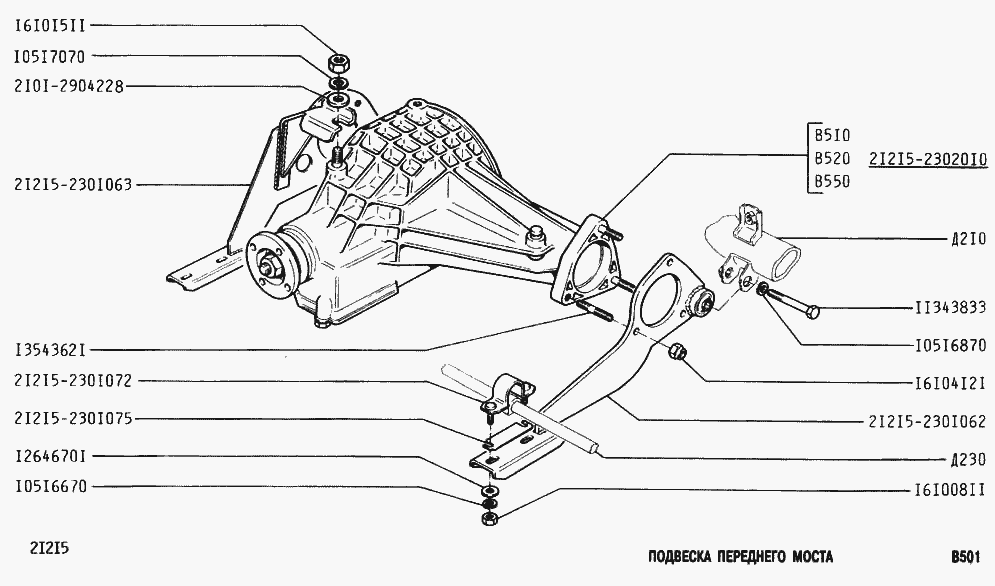 I6I0I5II
I05I7070
2I0I-2904228
2I2I5-230I063
I354362I
2I2I5-230I072
2I2I5-230I075
I264670I
I05I6670
B5I0
B520
B550
2I2I5-23020I0
Д2I0
II343833
I05I6870
I6I04I2I
2I2I5-230I062
Д230
I6I008II
2I2I5
ПОДВЕСКА ПЕРЕДНЕГО МОСТА
B501