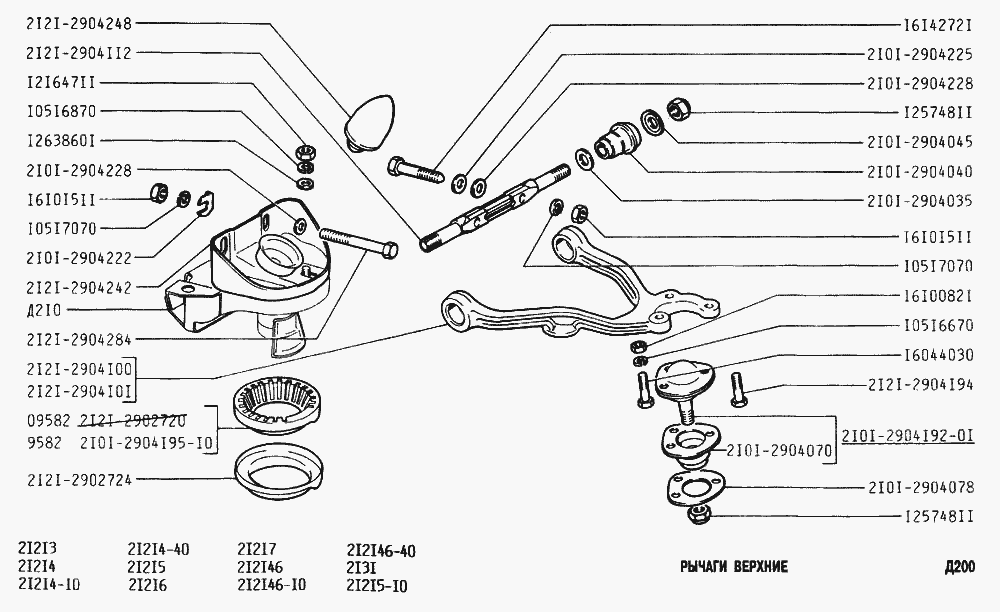 2I2I-2904248
2I2I-2904II2
I2I647II
I05I6870
I263860I
2I0I-2904228
I6I0I5II
I05I7070
2I0I-2904222
2I2I-2904242
Д2I0
2I2I-2904284
2I2I-2904I00
2I2I-2904I0I
09582 2I2I-2902720
9582 2I0I-2904I95-I0
2I2I-2902724

I6I4272I
2I0I-2904225
2I0I-2904228
I25748II
2I0I-2904045
2I0I-2904040
2I0I-2904035
I6I0I5II
I05I7070
I6I0082I
I05I6670
I6044030
2I2I-2904I94
2I0I-2904I92-0I
2I0I-2904070
2I0I-2904078
I25748II

2I2I3
2I2I4
2I2I4-I0
2I2I4-40
2I2I5
2I2I6
2I2I7
2I2I46
2I2I46-I0
2I2I46-40
2I3I
2I2I5-I0

РЫЧАГИ ВЕРХНИЕ

Д200