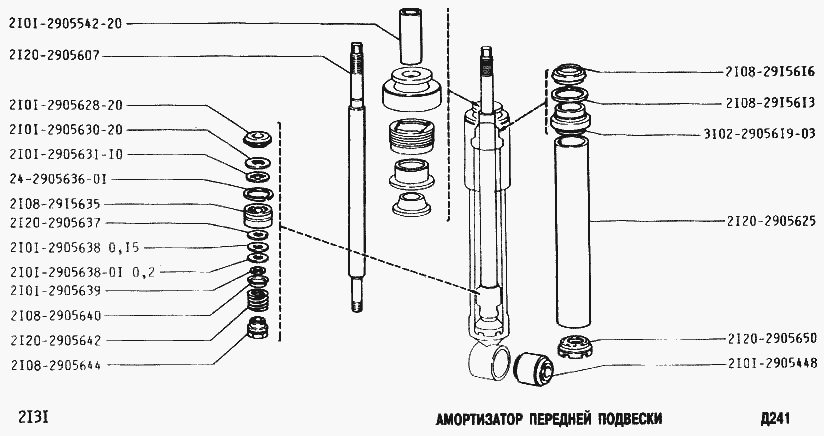 2I0I-2905542-20
2I20-2905607
2I0I-2905628-20
2I0I-2905630-20
2I0I-2905631-I0
24-2905636-0I
2I08-29I5635
2I20-2905637
2I0I-2905638 0,I5
2I0I-2905638-0I 0,2
2I0I-2905639
2I08-2905640
2I20-2905642
2I08-2905644

2I08-29I56I6
2I08-29I56I3
3I02-29056I9-03
2I20-2905625
2I20-2905650
2I0I-2905448

2I3I
АМОРТИЗАТОР ПЕРЕДНЕЙ ПОДВЕСКИ
Д241