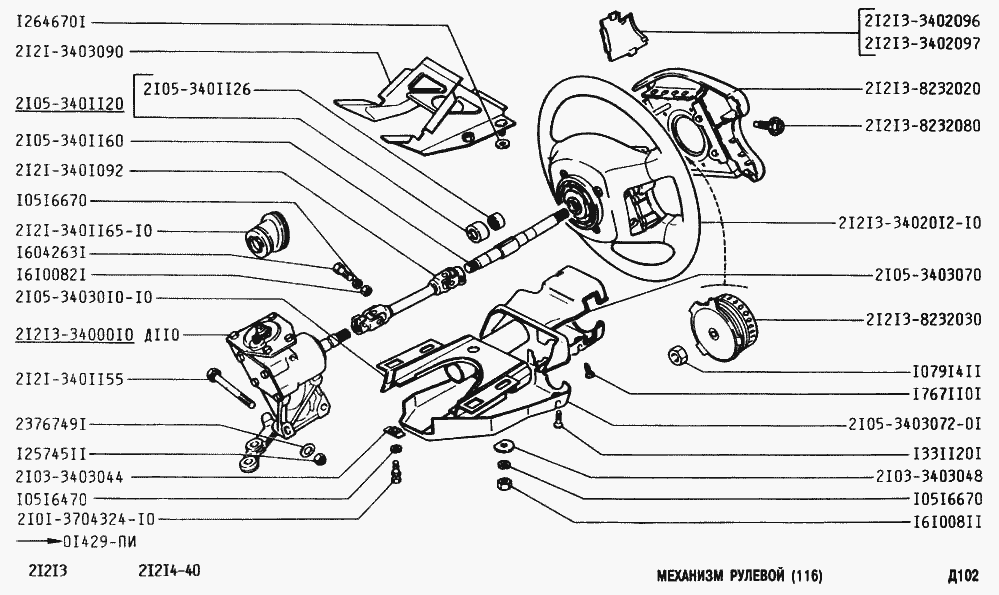 I264670I
2I2I-3403090
2I05-340II20
2I05-340II26
2I05-340II60
2I2I-340I092
I05I6670
2I2I-340II65-I0
I604263I
I6I0082I
2I05-34030I0-I0
2I2I3-34000I0 ДII0
2I2I-340II55
2376749I
I25745II
2I03-3403044
I05I6470
2I0I-3704324-I0
→0I429-ПИ
2I2I3-3402096
2I2I3-3402097
2I2I3-8232020
2I2I3-8232080
2I2I3-34020I2-I0
2I05-3403070
2I2I3-8232030
I079I4II
I767II0I
2I05-3403072-0I
I33II20I
2I03-3403048
I05I6670
I6I008II
2I2I3
2I2I4-40
МЕХАНИЗМ РУЛЕВОЙ (116)
Д102