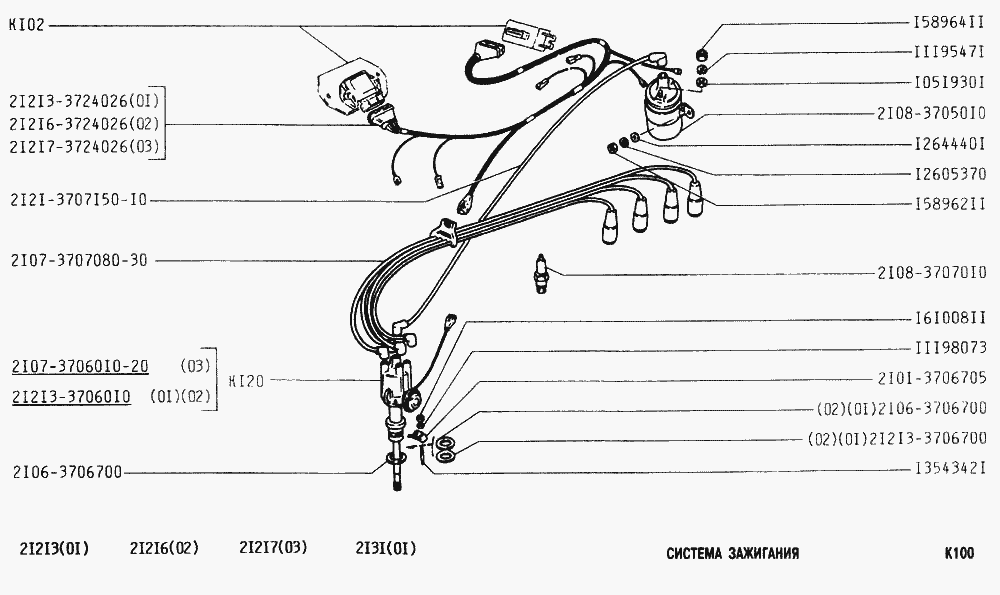 KI02
2I2I3-3724026(0I)
2I2I6-3724026(02)
2I2I7-3724026(03)
2I2I-3707I50-I0
2I07-3707080-30
2I07-37060I0-20 (03)
2I2I3-37060I0 (0I)(02)
KI20
2I06-3706700
I58964II
III9547I
I05I930I
2I08-37050I0
I264440I
I2605370
I58962II
2I08-37070I0
I6I008II
III98073
2I0I-3706705
(02)(0I)2I06-3706700
(02)(0I)2I2I3-3706700
I354342I
2I2I3(0I)
2I2I6(02)
2I2I7(03)
2I3I(0I)
СИСТЕМА ЗАЖИГАНИЯ
K100