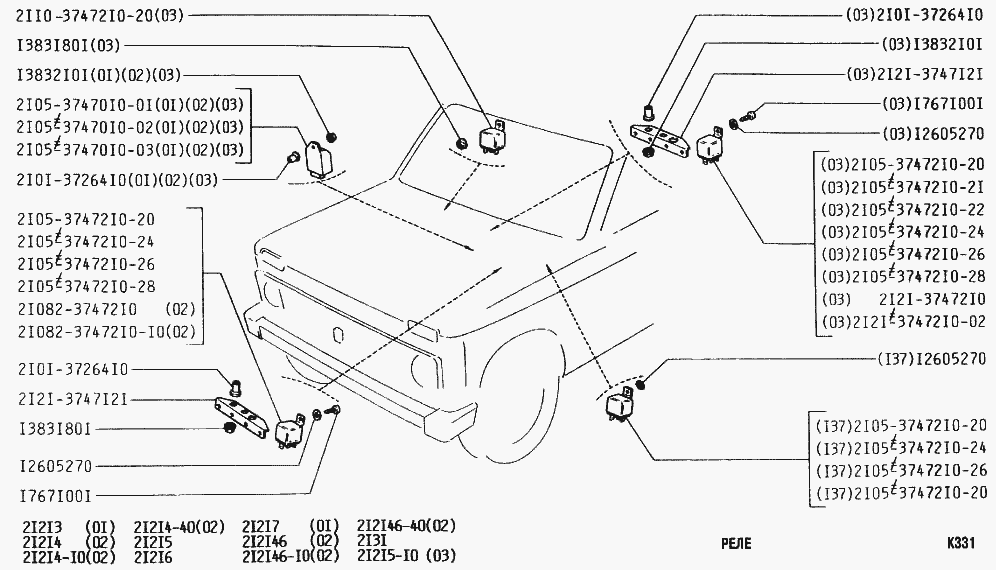 2II0-37472I0-20(03)
I383I80I(03)
I3832I0I(0I)(02)(03)
2I05-37470I0-0I(0I)(02)(03)
2I05-37470I0-02(0I)(02)(03)
2I05-37470I0-03(0I)(02)(03)
2I0I-37264I0(0I)(02)(03)

2I05-37472I0-20
2I05-37472I0-24
2I05-37472I0-26
2I05-37472I0-28
2I082-37472I0 (02)
2I082-37472I0-I0(02)

2I0I-37264I0
2I2I-3747I2I
I383I80I
I2605270
I767I00I

(03)2I0I-37264I0
(03)I3832I0I
(03)2I2I-3747I2I
(03)I767I00I
(03)I2605270
(03)2I05-37472I0-20
(03)2I05-37472I0-2I
(03)2I05-37472I0-22
(03)2I05-37472I0-24
(03)2I05-37472I0-26
(03)2I05-37472I0-28
(03) 2I2I-37472I0
(03)2I2I-37472I0-02

(I37)I2605270
(I37)2I05-37472I0-20
(I37)2I05-37472I0-24
(I37)2I05-37472I0-26
(I37)2I05-37472I0-20

2I2I3 (0I)
2I2I4 (02)
2I2I4-I0(02)
2I2I4-40(02)
2I2I5
2I2I6
2I2I7 (0I)
2I2I46 (02)
2I2I46-I0(02)
2I2I46-40(02)
2I3I
2I2I5-I0 (03)

РЕЛЕ

K331