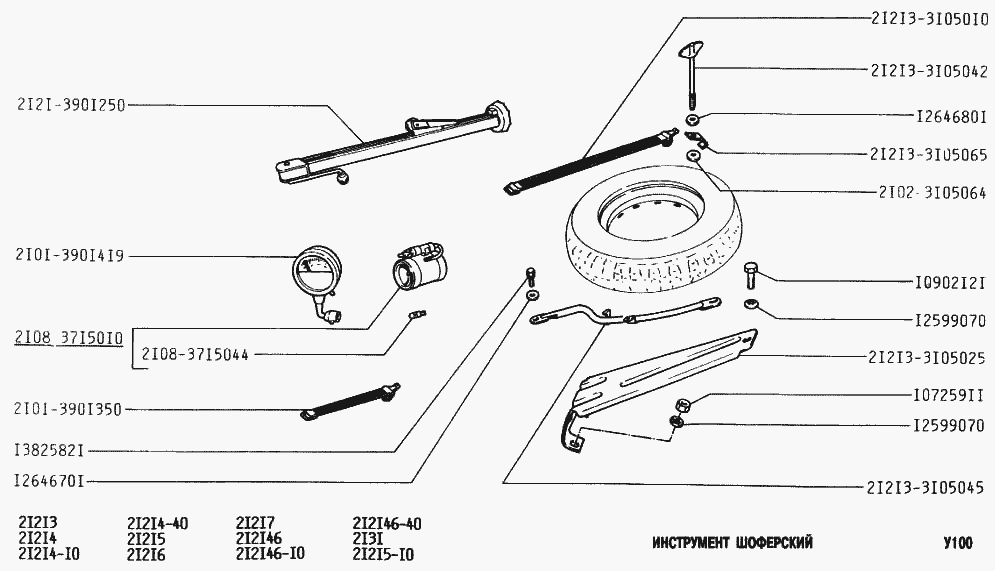 2I2I-390I250

2I0I-390I4I9

2I08 37I50I0

2I08-37I5044

2I0I-390I350

I382582I

I264670I

2I2I3-3I050I0

2I2I3-3I05042

I264680I

2I2I3-3I05065

2I02-3I05064

I0902I2I

I2599070

2I2I3-3I05025

I07259II

I2599070

2I2I3-3I05045

2I2I3
2I2I4
2I2I4-I0

2I2I4-40
2I2I5
2I2I6

2I2I7
2I2I46
2I2I46-I0

2I2I46-40
2I3I
2I2I5-I0

ИНСТРУМЕНТ ШОФЕРСКИЙ

У100