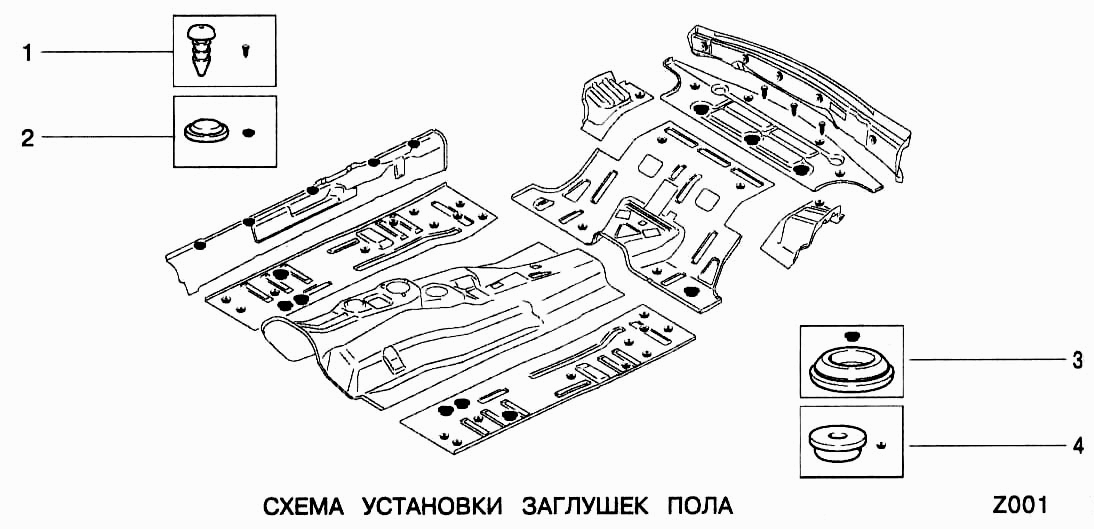 1
2
3
4
СХЕМА УСТАНОВКИ ЗАГЛУШЕК ПОЛА
Z001