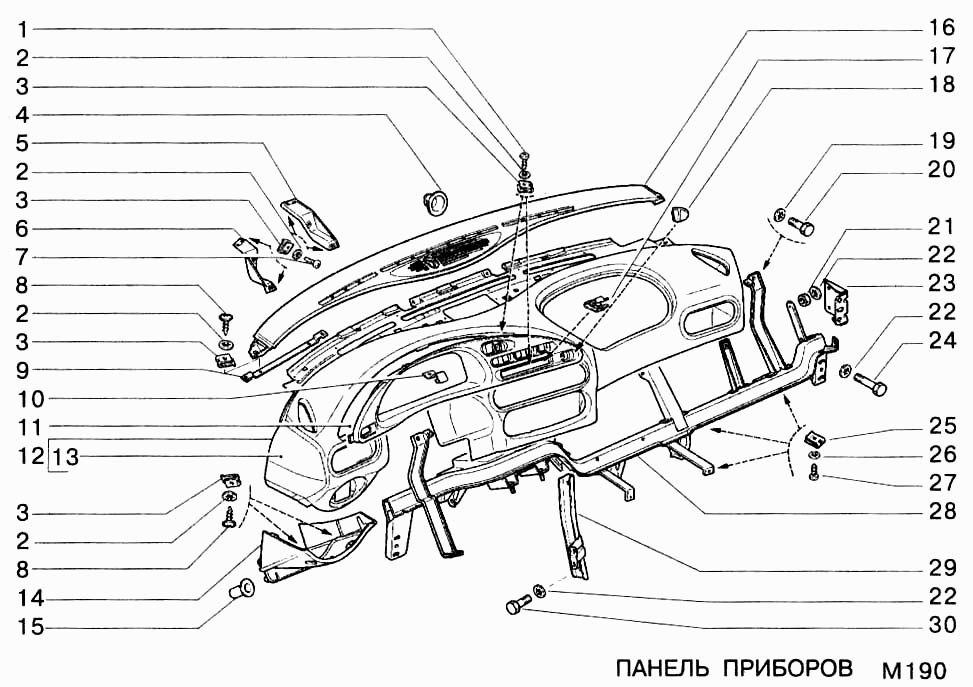 1
2
3
4
5
2
3
6
7
8
2
3
9
10
11
12 13
3
2
8
14
15

16
17
18
19
20
21
22
23
22
24
25
26
27
28
29
22
30

ПАНЕЛЬ ПРИБОРОВ M190