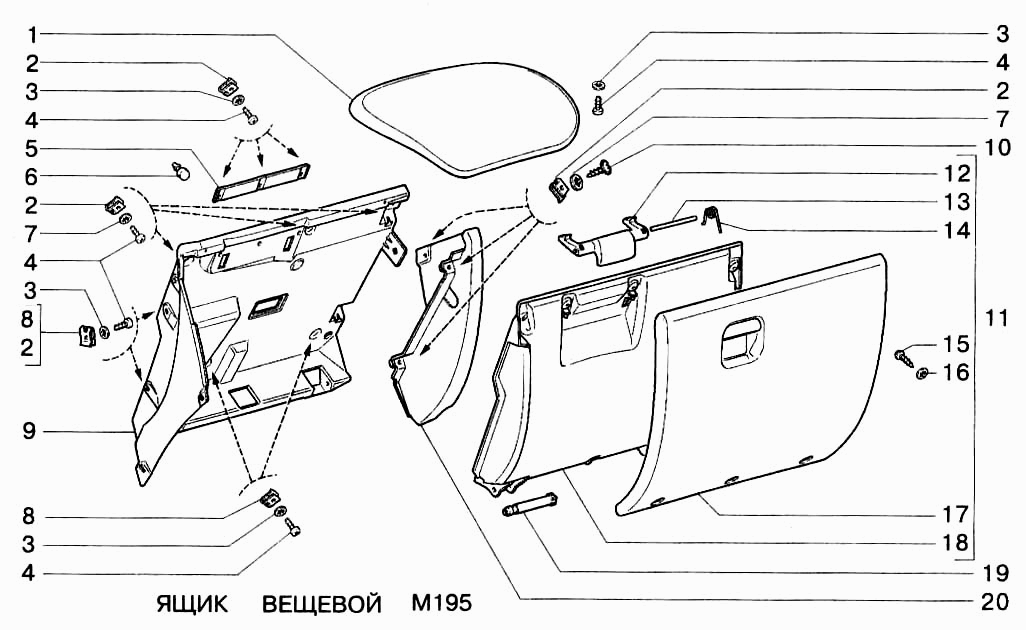 1
2
3
4
5
6
2
7
4
3
8
2
9
8
3
4
3
4
2
7
10
12
13
14
11
15
16
17
18
19
20
ЯЩИК ВЕЩЕВОЙ М195