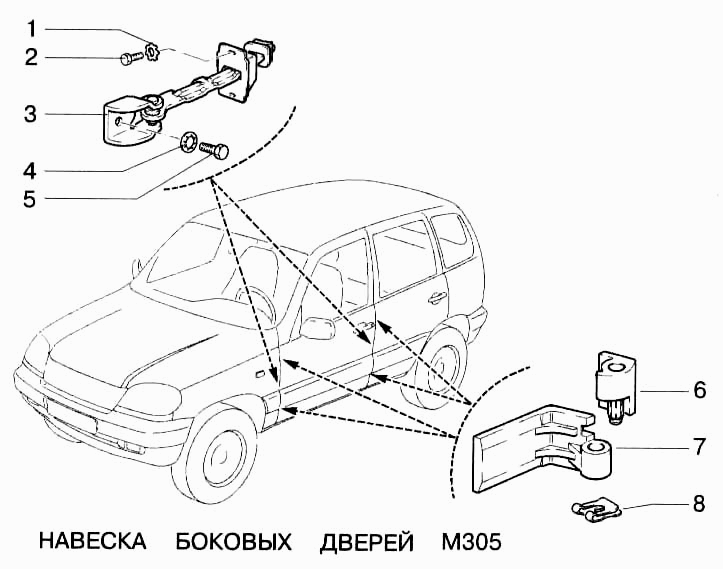 1
2
3
4
5
6
7
8

НАВЕСКА БОКОВЫХ ДВЕРЕЙ М305