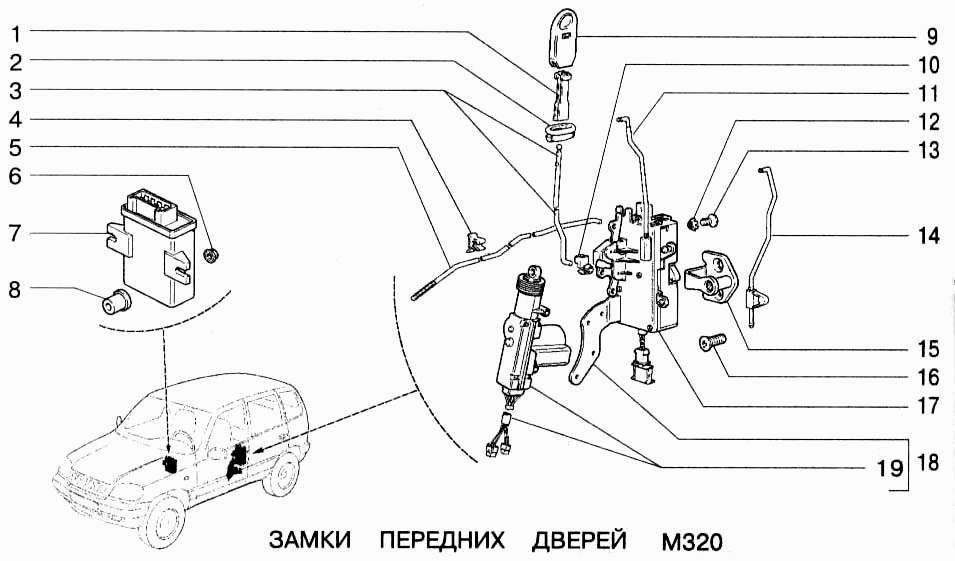 1
2
3
4
5
6
7
8
9
10
11
12
13
14
15
16
17
18
19

ЗАМКИ ПЕРЕДНИХ ДВЕРЕЙ М320