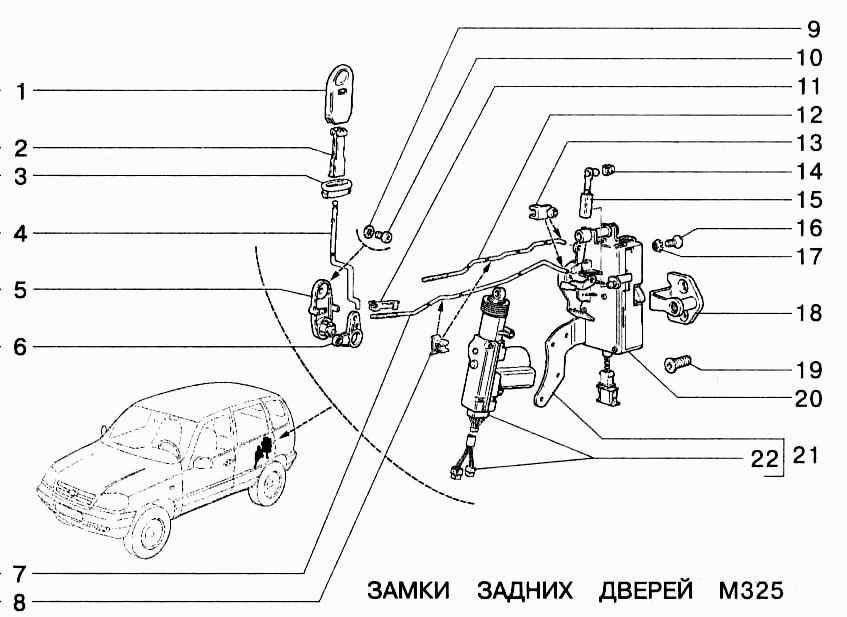 1
2
3
4
5
6
7
8
9
10
11
12
13
14
15
16
17
18
19
20
22
21

ЗАМКИ ЗАДНИХ ДВЕРЕЙ М325