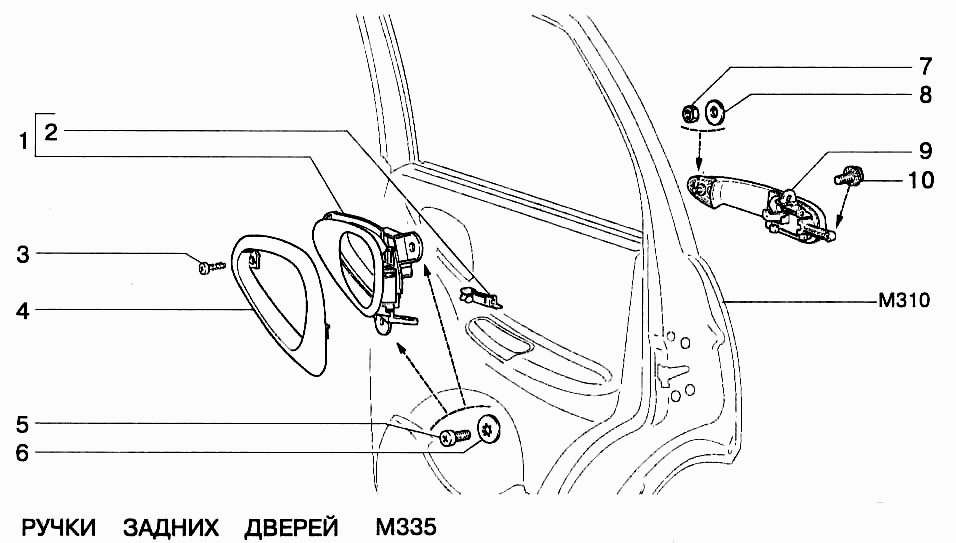 1
2
3
4
5
6
7
8
9
10
M310

РУЧКИ ЗАДНИХ ДВЕРЕЙ M335