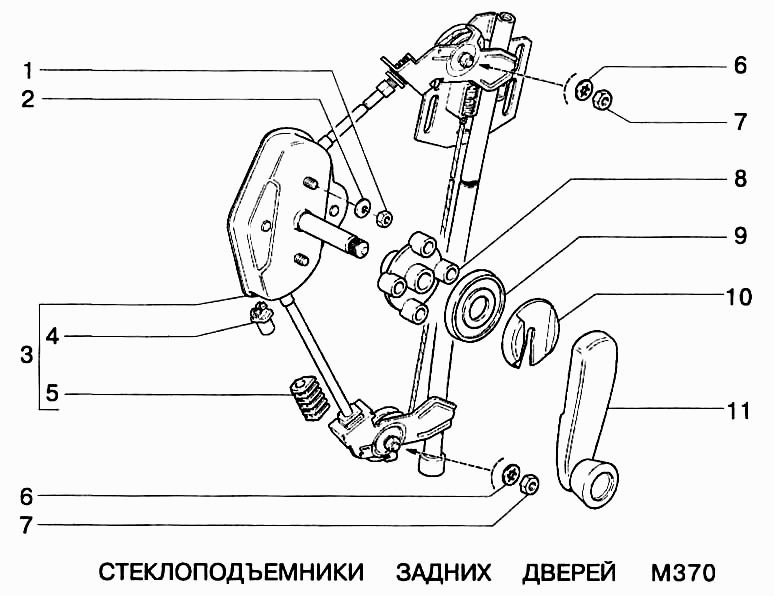 1
2
3
4
5
6
7
6
7
8
9
10
11

СТЕКЛОПОДЪЕМНИКИ ЗАДНИХ ДВЕРЕЙ М370