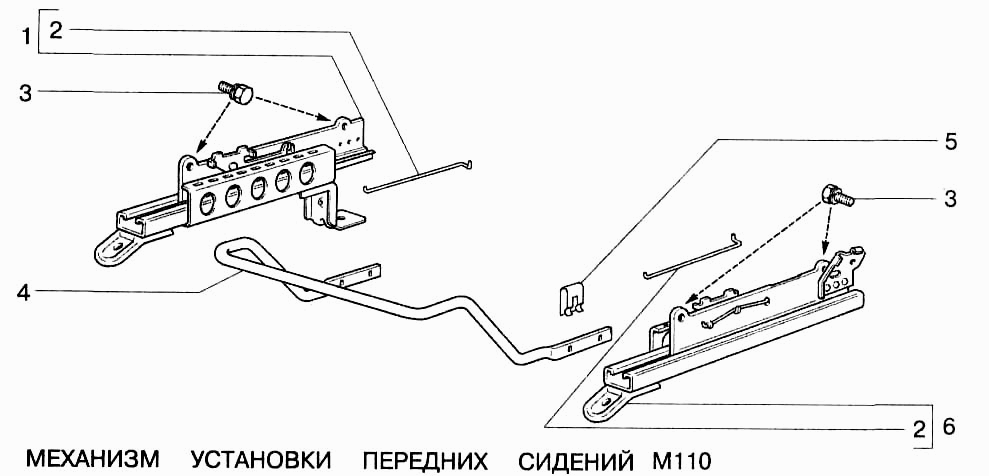 1
2
3
4
5
3
2
6
МЕХАНИЗМ УСТАНОВКИ ПЕРЕДНИХ СИДЕНИЙ М110