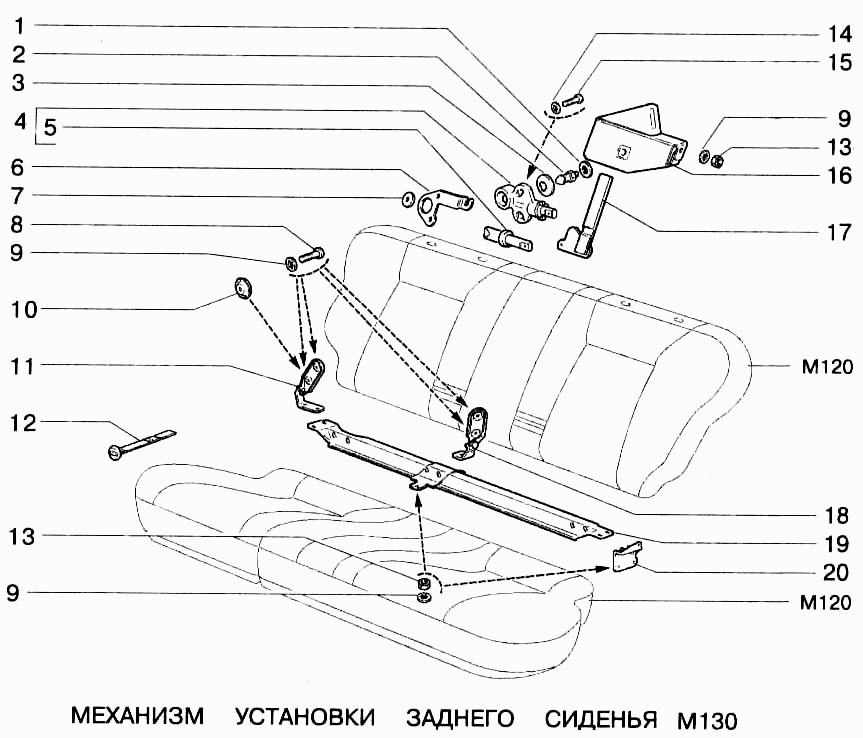 1
2
3
4
5
6
7
8
9
10
11
12
13
9
14
15
9
13
16
17
M120
18
19
20
M120

МЕХАНИЗМ УСТАНОВКИ ЗАДНЕГО СИДЕНЬЯ M130