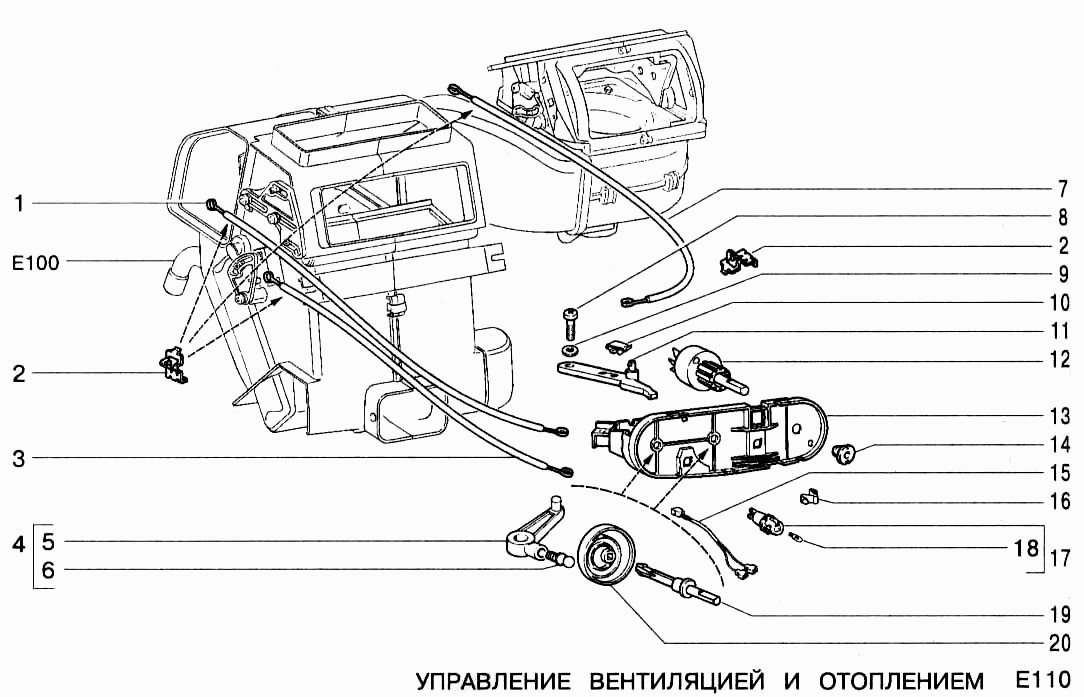 1
E100
2
3
4
5
6
7
8
2
9
10
11
12
13
14
15
16
18
17
19
20

УПРАВЛЕНИЕ ВЕНТИЛЯЦИЕЙ И ОТОПЛЕНИЕМ E110