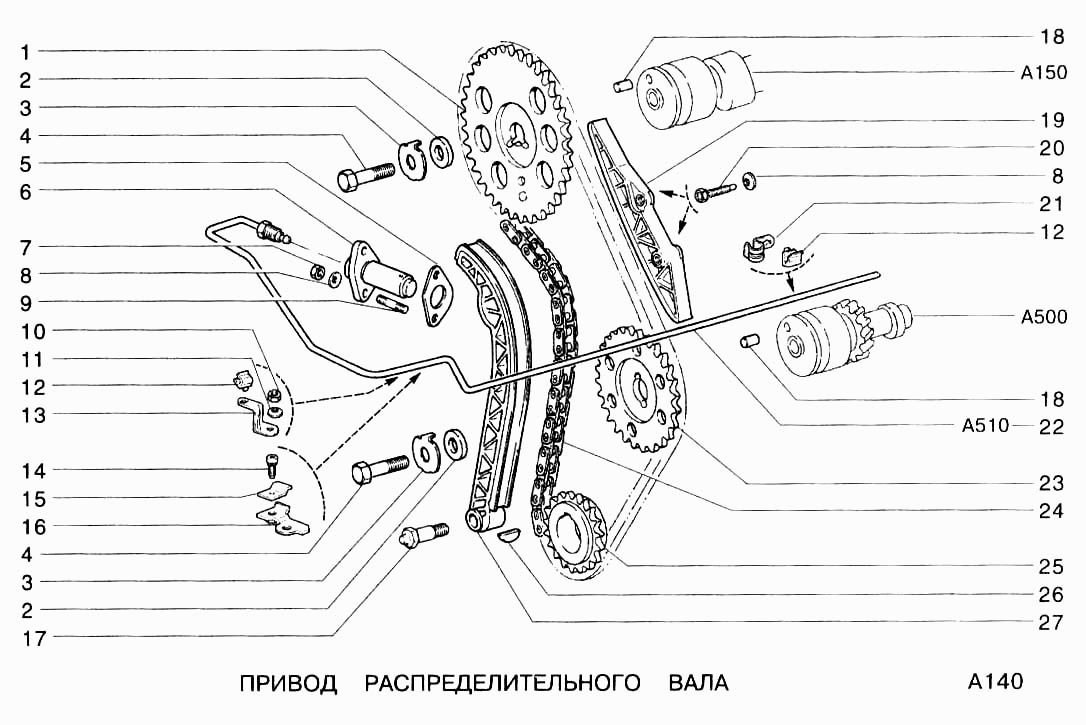 1
2
3
4
5
6
7
8
9
10
11
12
13
14
15
16
4
3
2
17

18
A150
19
20
8
21
12
A500
18
A510 22
23
24
25
26
27

ПРИВОД РАСПРЕДЕЛИТЕЛЬНОГО ВАЛА

A140