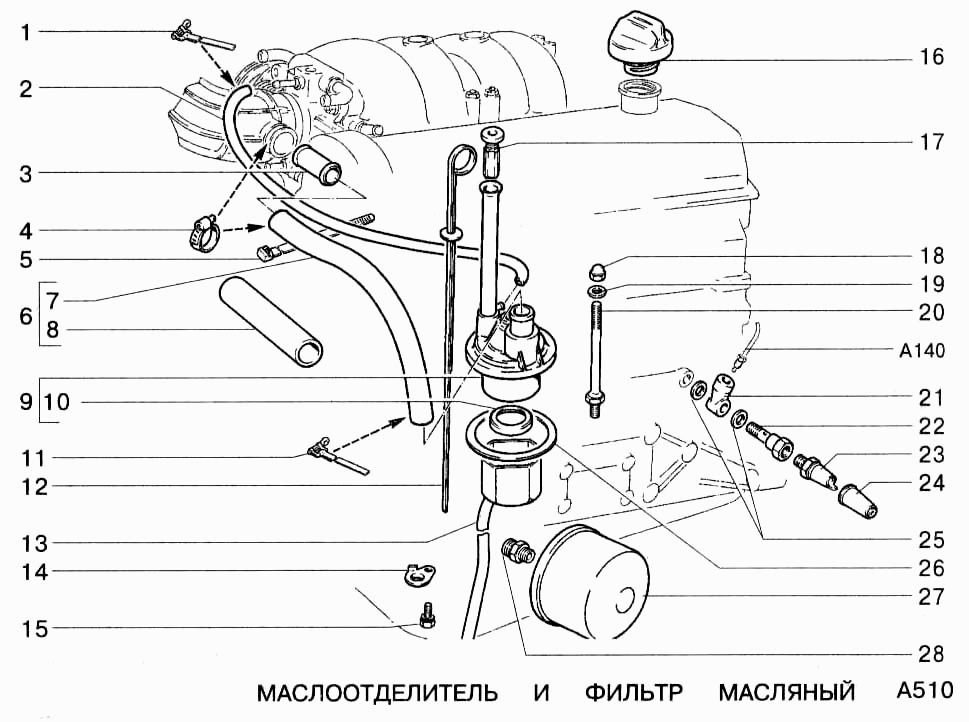 1
2
3
4
5
6
7
8
9
10
11
12
13
14
15
16
17
18
19
20
A140
21
22
23
24
25
26
27
28

МАСЛООТДЕЛИТЕЛЬ И ФИЛЬТР МАСЛЯНЫЙ A510