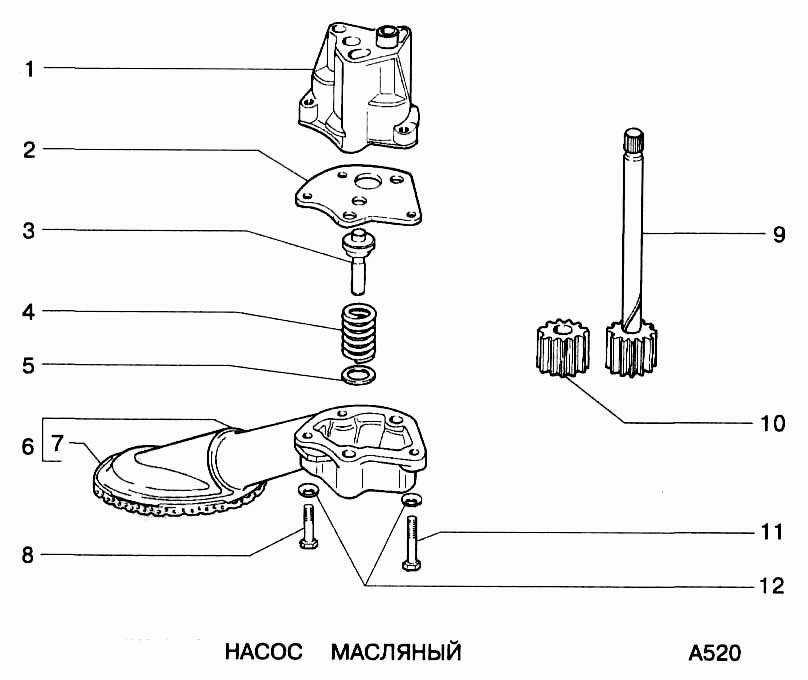 1
2
3
4
5
6
7
8
9
10
11
12

НАСОС МАСЛЯНЫЙ

A520