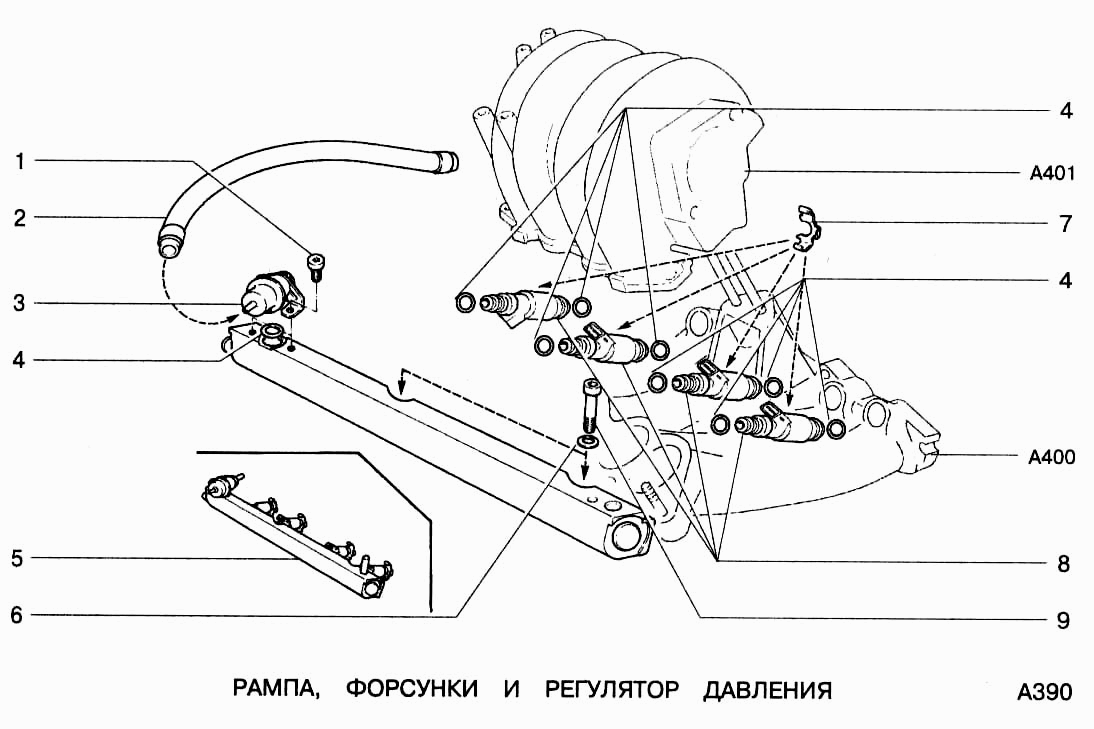 1
2
3
4
5
6
4
A401
7
4
A400
8
9

РАМПА, ФОРСУНКИ И РЕГУЛЯТОР ДАВЛЕНИЯ

A390