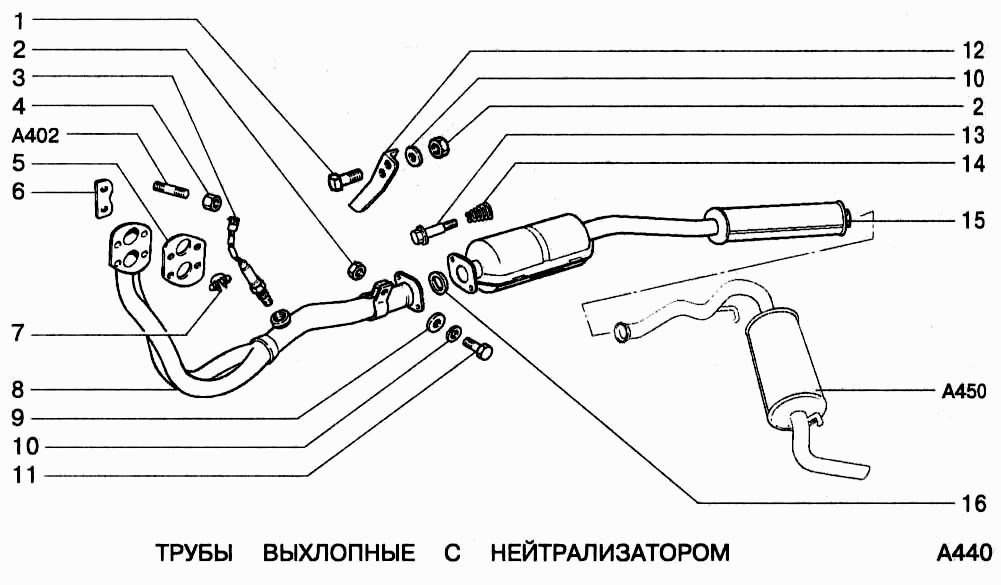 1
2
3
4
A402
5
6
7
8
9
10
11

12
10
2
13
14
15
A450
16

ТРУБЫ ВЫХЛОПНЫЕ С НЕЙТРАЛИЗАТОРОМ

A440