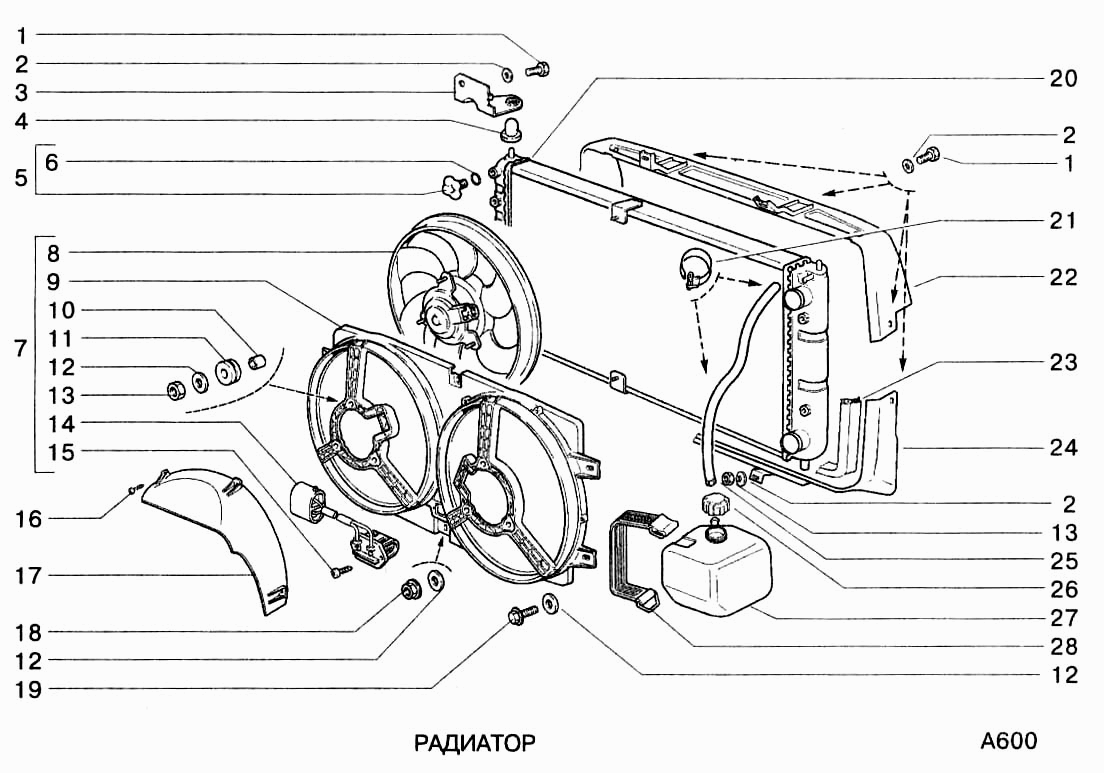 1
2
3
4
5
6
7
8
9
10
11
12
13
14
15
16
17
18
12
19
20
2
1
21
22
23
24
2
13
25
26
27
28
12

РАДИАТОР

A600