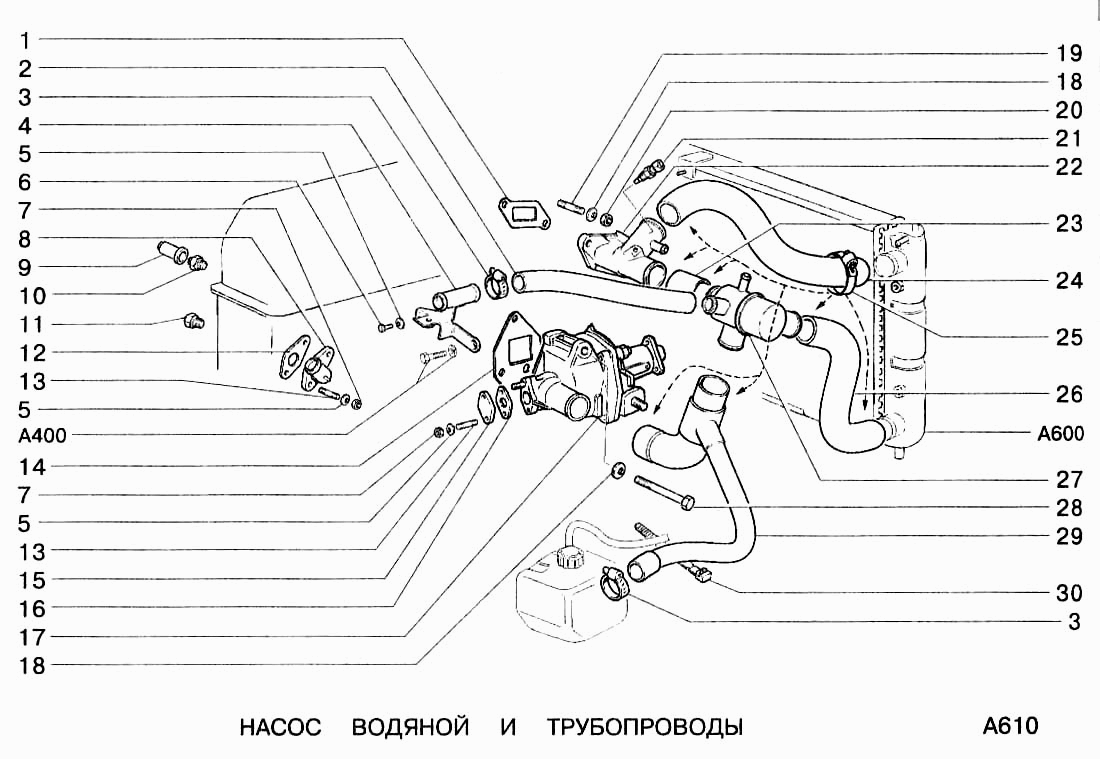 1
2
3
4
5
6
7
8
9
10
11
12
13
5
A400
14
7
5
13
15
16
17
18

19
18
20
21
22
23
24
25
26
A600
27
28
29
30
3

НАСОС ВОДЯНОЙ И ТРУБОПРОВОДЫ

A610