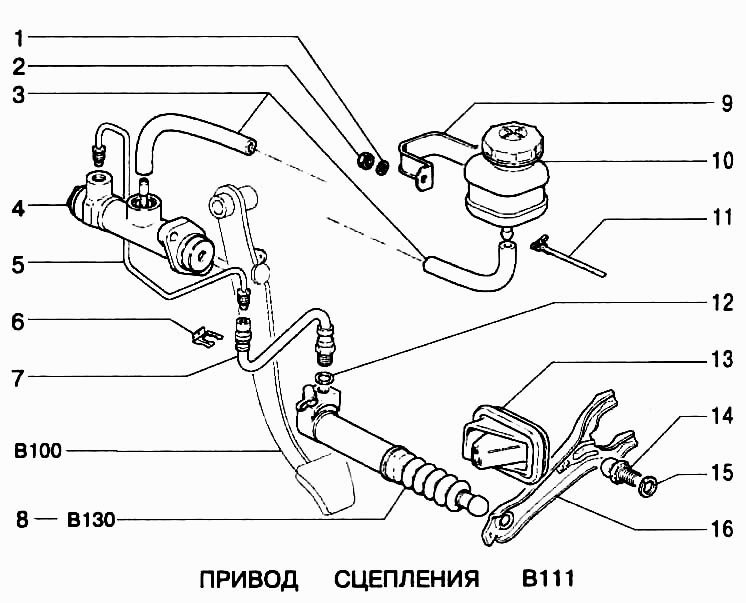 1
2
3
4
5
6
7
B100
8 — B130
9
10
11
12
13
14
15
16

ПРИВОД СЦЕПЛЕНИЯ B111