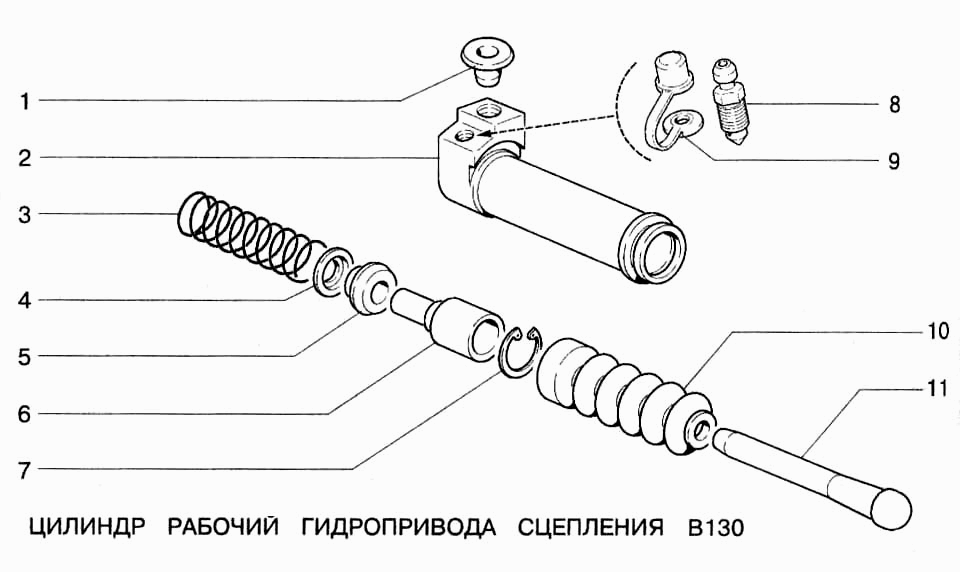 1
2
3
4
5
6
7
8
9
10
11

ЦИЛИНДР РАБОЧИЙ ГИДРОПРИВОДА СЦЕПЛЕНИЯ В130