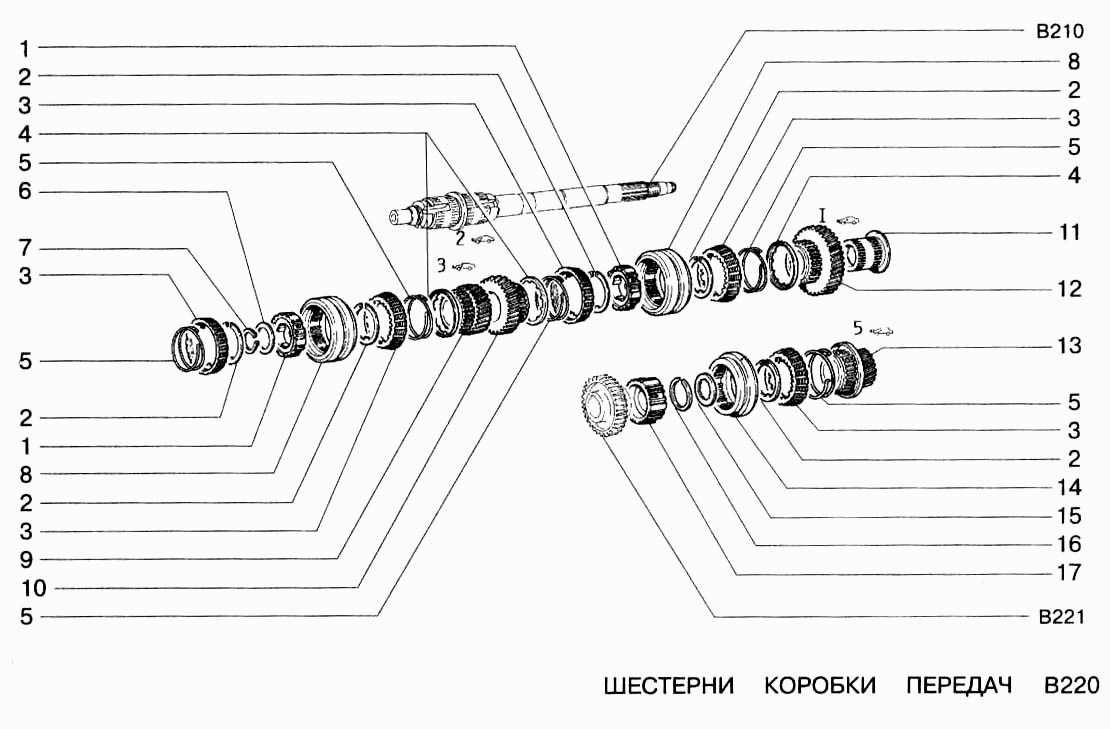 1
2
3
4
5
6
7
3
5
2
1
8
2
3
9
10
5

B210
8
2
3
5
4
11
12
13
5
3
2
14
15
16
17
B221

2
3
I
5

ШЕСТЕРНИ КОРОБКИ ПЕРЕДАЧ B220