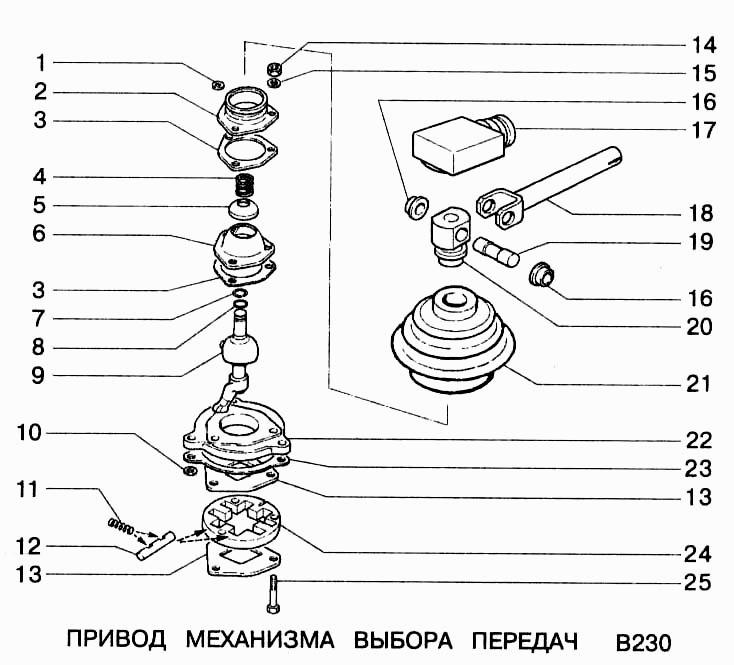 1
2
3
4
5
6
3
7
8
9
10
11
12
13

14
15
16
17
18
19
16
20
21
22
23
13
24
25

ПРИВОД МЕХАНИЗМА ВЫБОРА ПЕРЕДАЧ B230