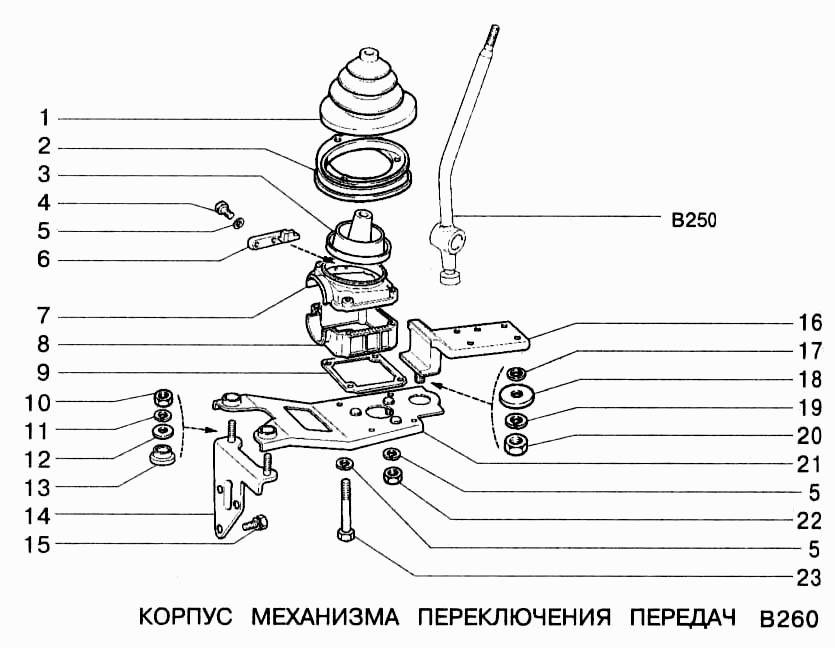 1
2
3
4
5
6
7
8
9
10
11
12
13
14
15

B250

16
17
18
19
20
21
5
22
5
23

КОРПУС МЕХАНИЗМА ПЕРЕКЛЮЧЕНИЯ ПЕРЕДАЧ B260