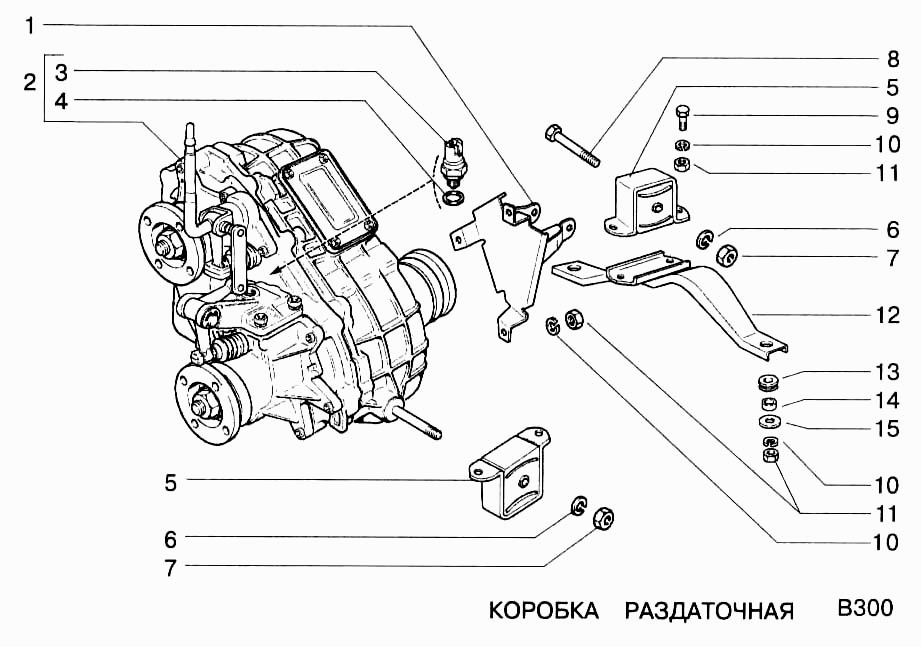 1
2
3
4
8
5
9
10
11
6
7
12
13
14
15
10
11
10
5
6
7

КОРОБКА РАЗДАТОЧНАЯ B300