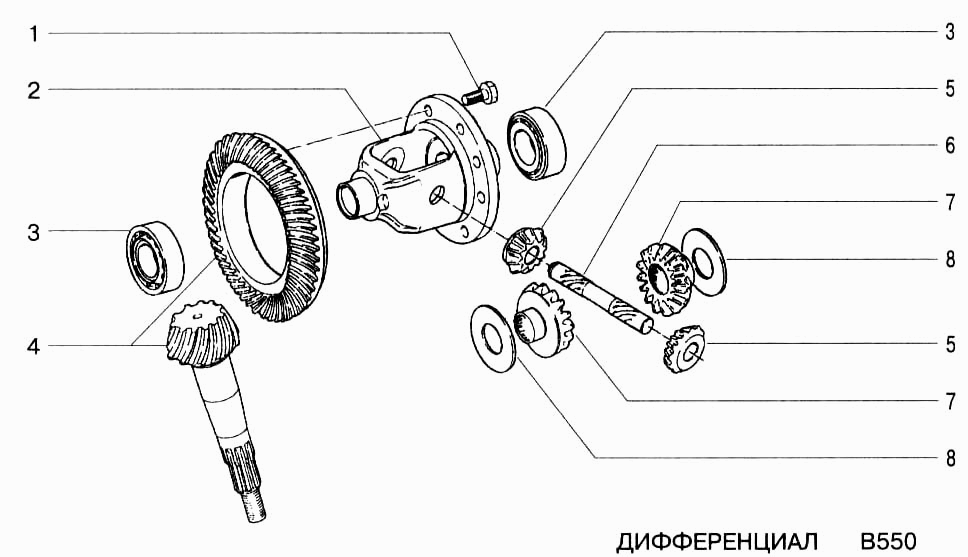 1
2
3
4
3
5
6
7
8
5
7
8

ДИФФЕРЕНЦИАЛ B550