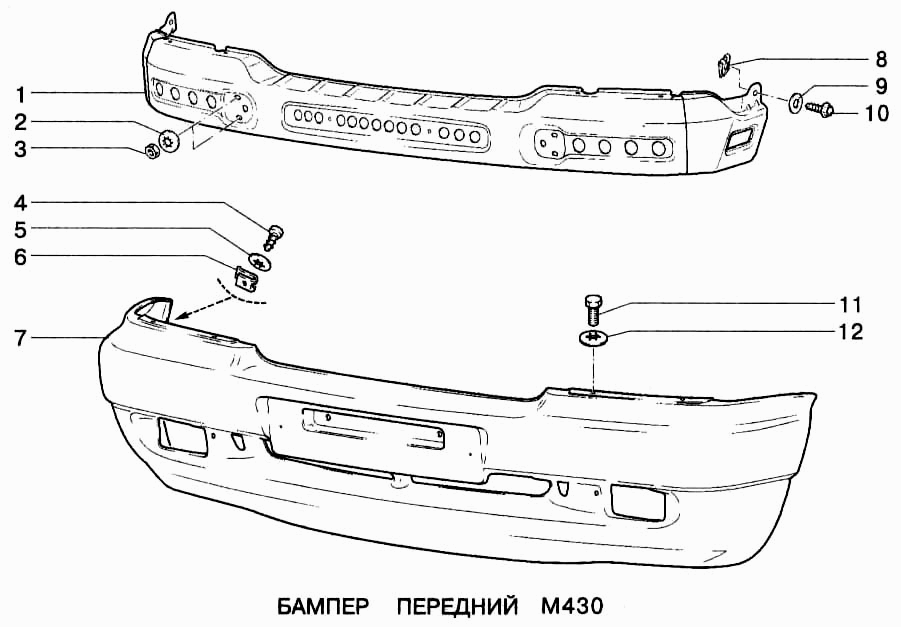 1
2
3
4
5
6
7
8
9
10
11
12

БАМПЕР ПЕРЕДНИЙ М430