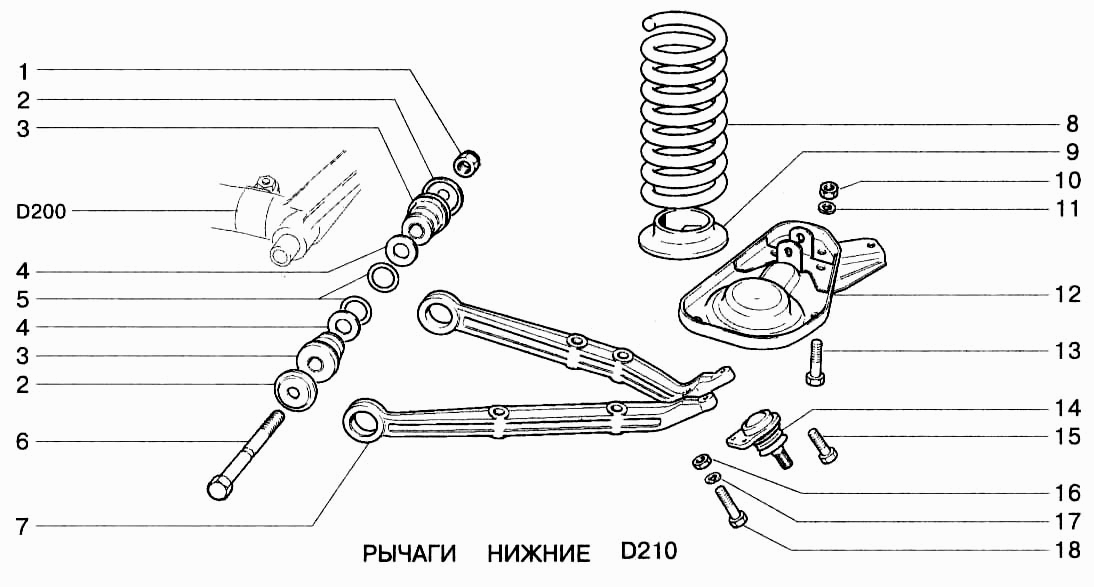 1
2
3
D200
4
5
4
3
2
6
7
8
9
10
11
12
13
14
15
16
17
18

РЫЧАГИ НИЖНИЕ D210