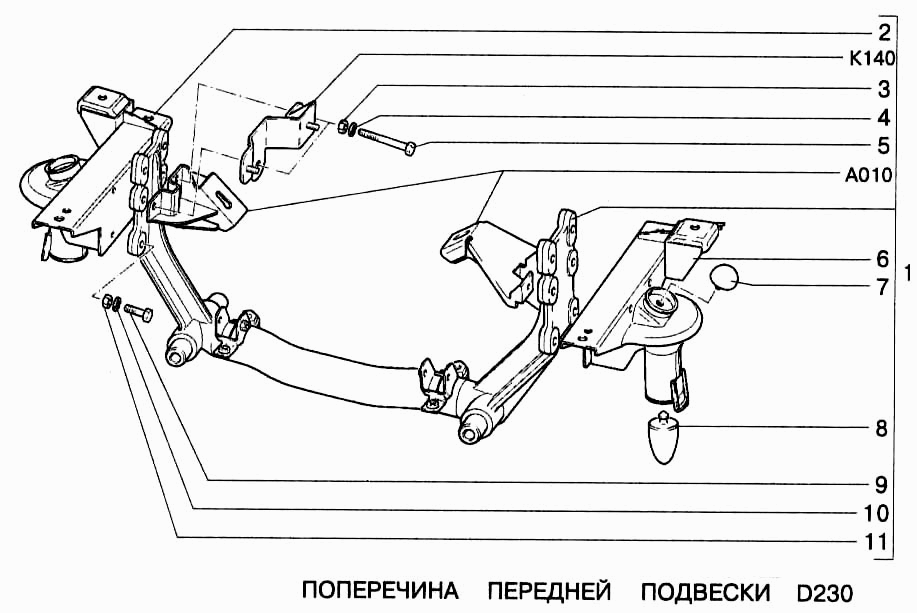 2
K140
3
4
5
A010
6
7
1
8
9
10
11

ПОПЕРЕЧИНА ПЕРЕДНЕЙ ПОДВЕСКИ D230