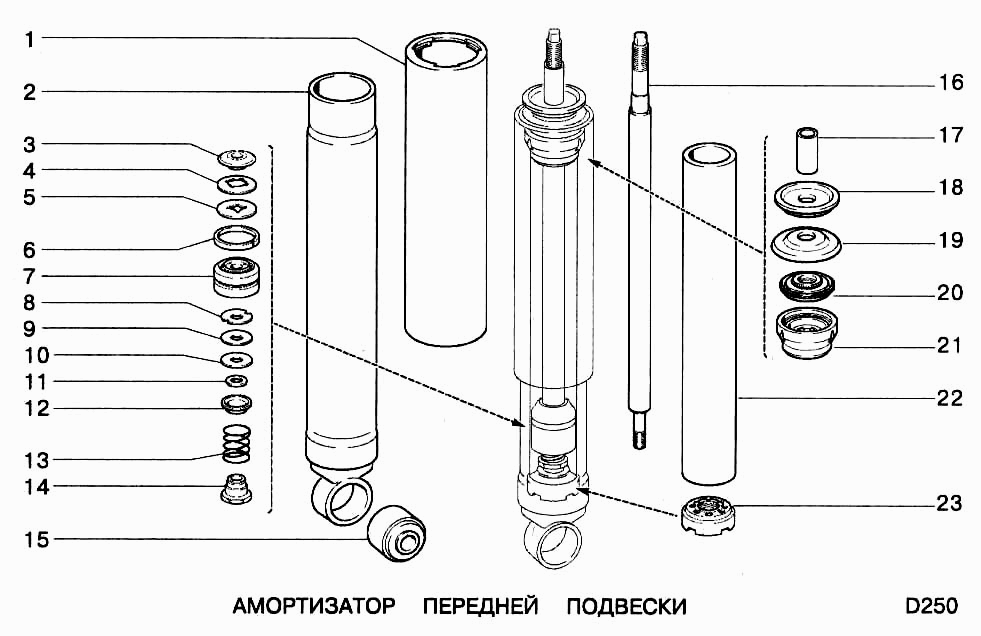 1
2
3
4
5
6
7
8
9
10
11
12
13
14
15
16
17
18
19
20
21
22
23

АМОРТИЗАТОР ПЕРЕДНЕЙ ПОДВЕСКИ

D250