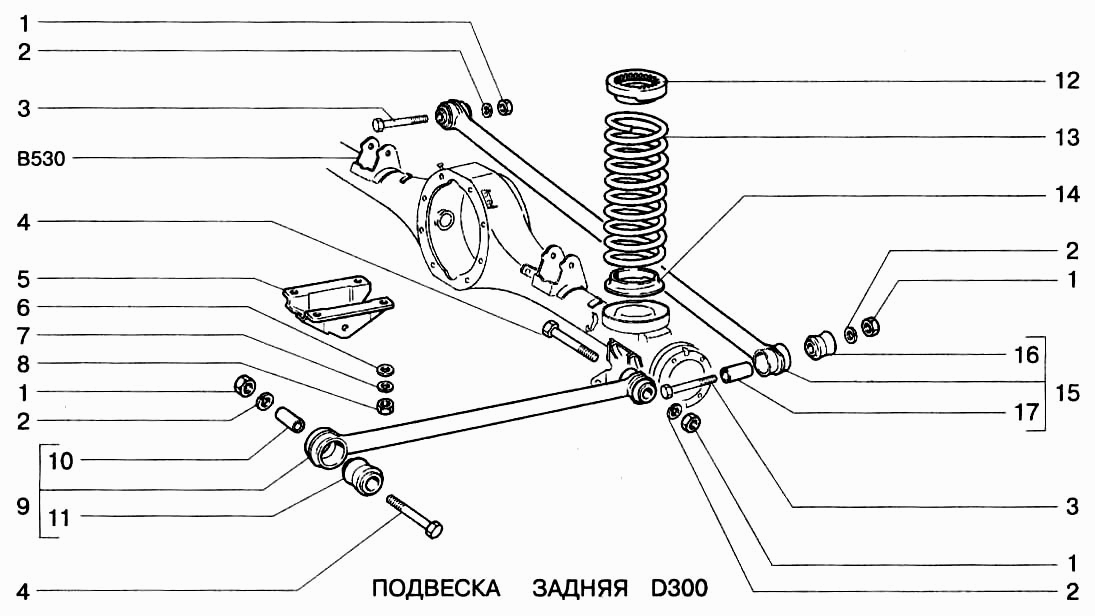 1
2
3
B530
4
5
6
7
8
1
2
10
9
11
4
12
13
14
2
1
16
15
17
3
1
2

ПОДВЕСКА ЗАДНЯЯ D300