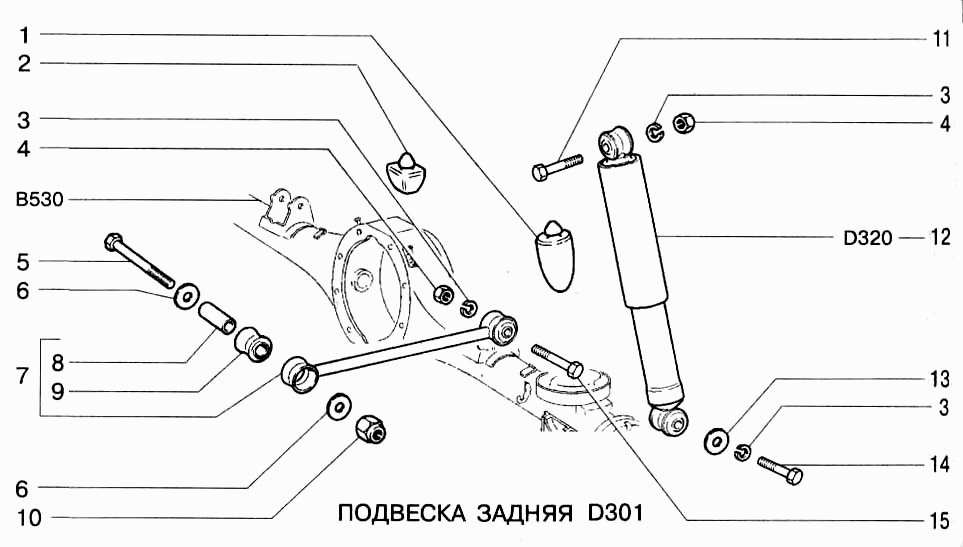 1
2
3
4
B530
5
6
7
8
9
6
10
11
3
4
D320 — 12
13
3
14
15
ПОДВЕСКА ЗАДНЯЯ D301