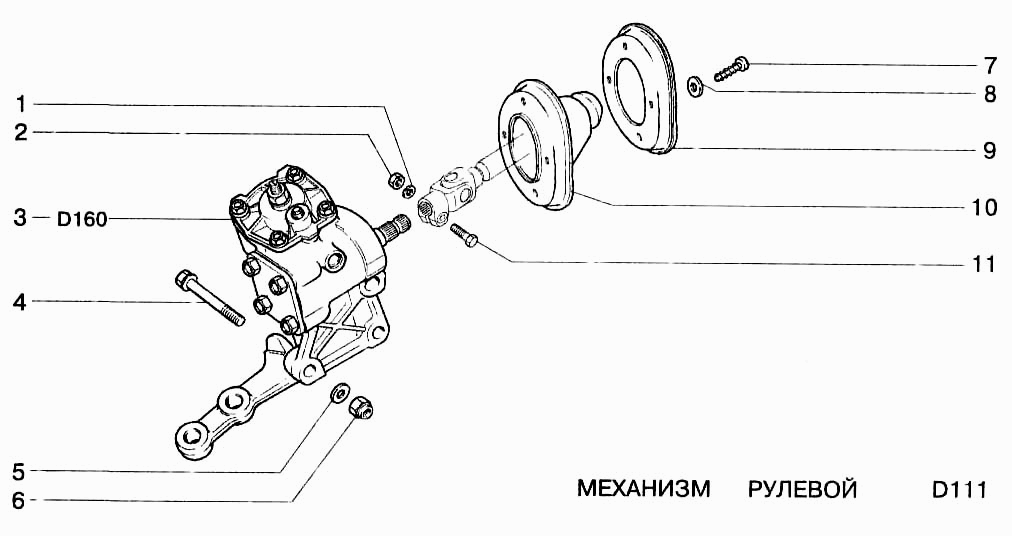 1
2
3 D160
4
5
6
7
8
9
10
11

МЕХАНИЗМ РУЛЕВОЙ D111