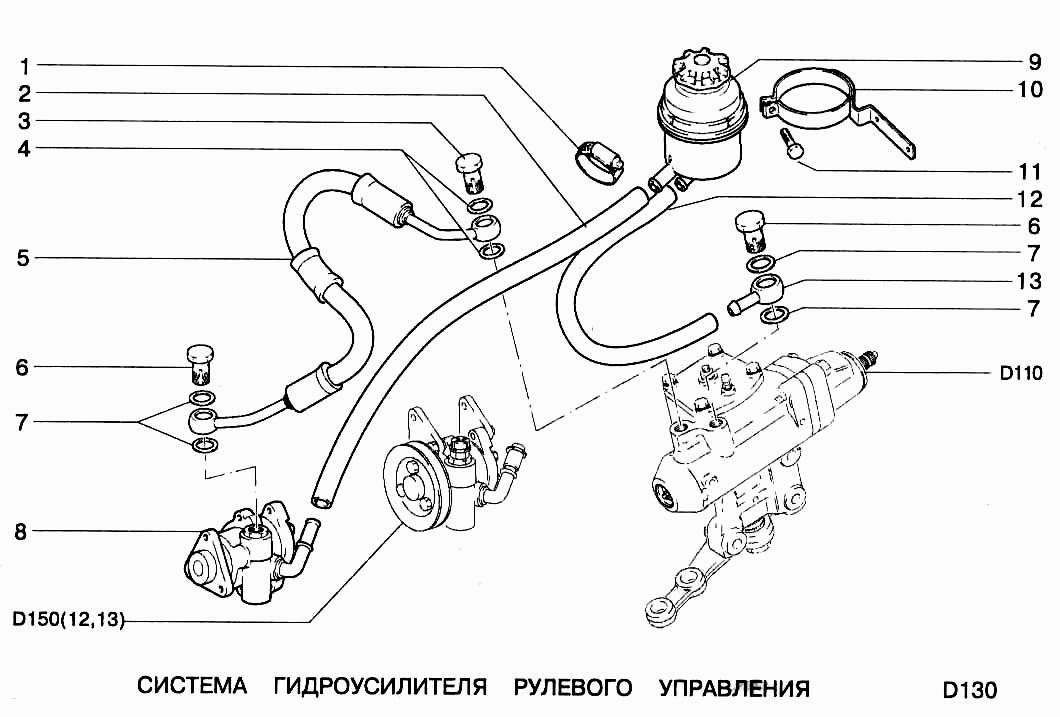 1
2
3
4
5
6
7
8
D150(12,13)
9
10
11
12
6
7
13
7
D110

СИСТЕМА ГИДРОУСИЛИТЕЛЯ РУЛЕВОГО УПРАВЛЕНИЯ D130