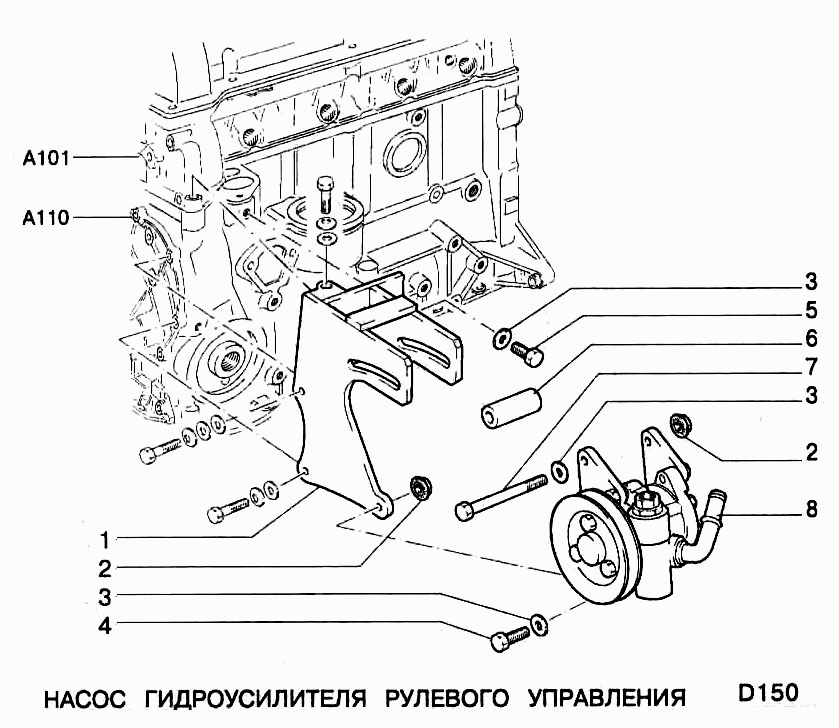 A101
A110
3
5
6
7
3
2
8
1
2
3
4

НАСОС ГИДРОУСИЛИТЕЛЯ РУЛЕВОГО УПРАВЛЕНИЯ D150