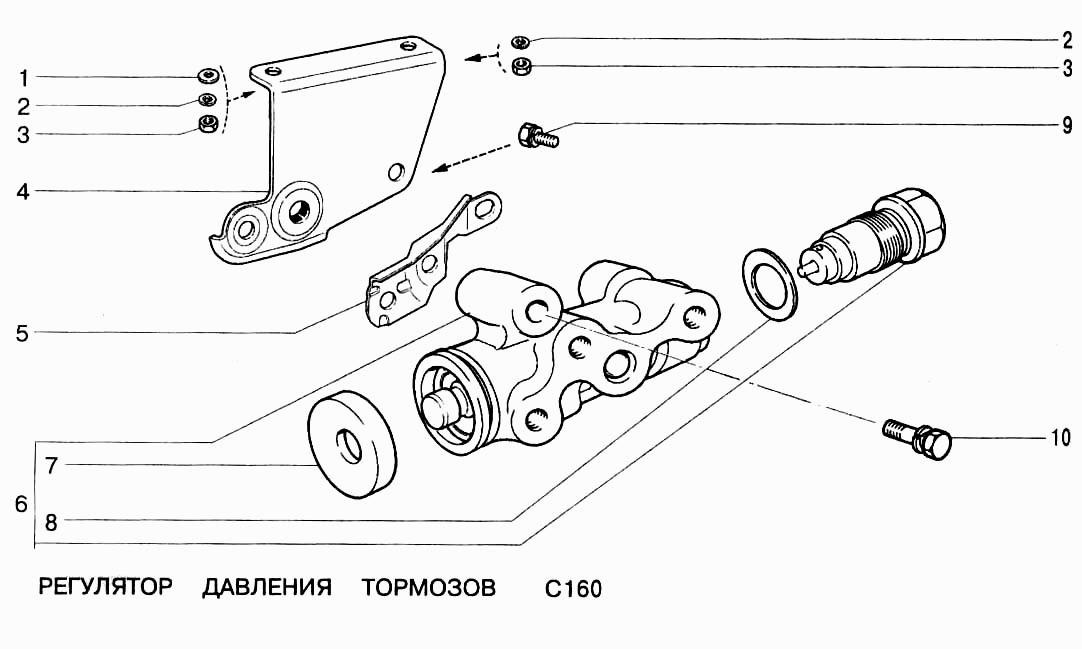 1
2
3
4
5
6
7
8
2
3
9
10

РЕГУЛЯТОР ДАВЛЕНИЯ ТОРМОЗОВ С160