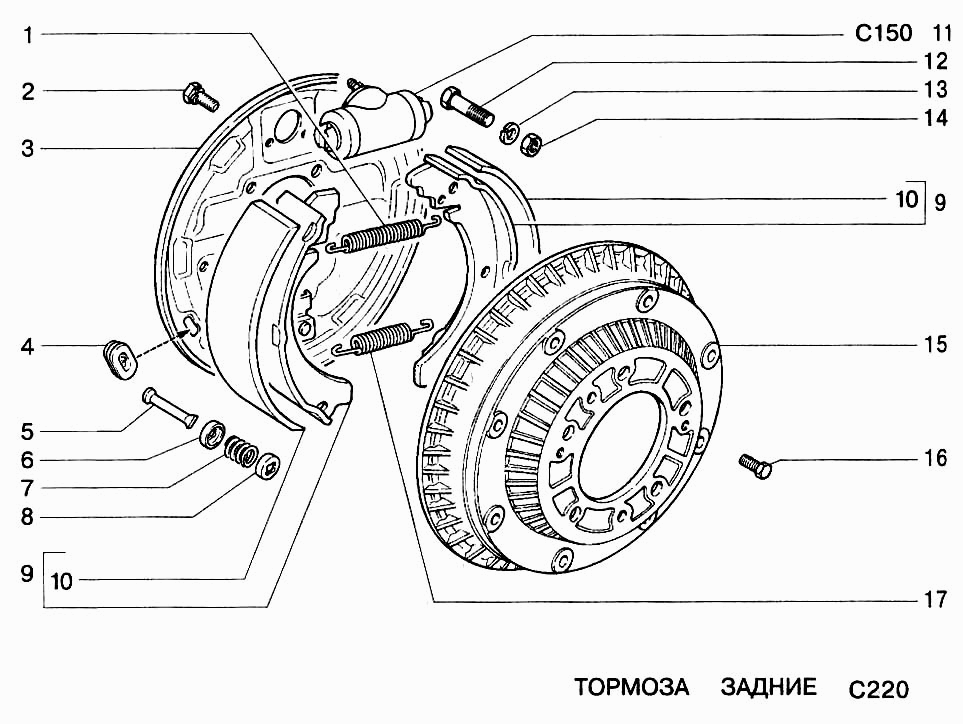 1
2
3
4
5
6
7
8
9
10

C150 11
12
13
14
10 9
15
16
17

ТОРМОЗА ЗАДНИЕ C220