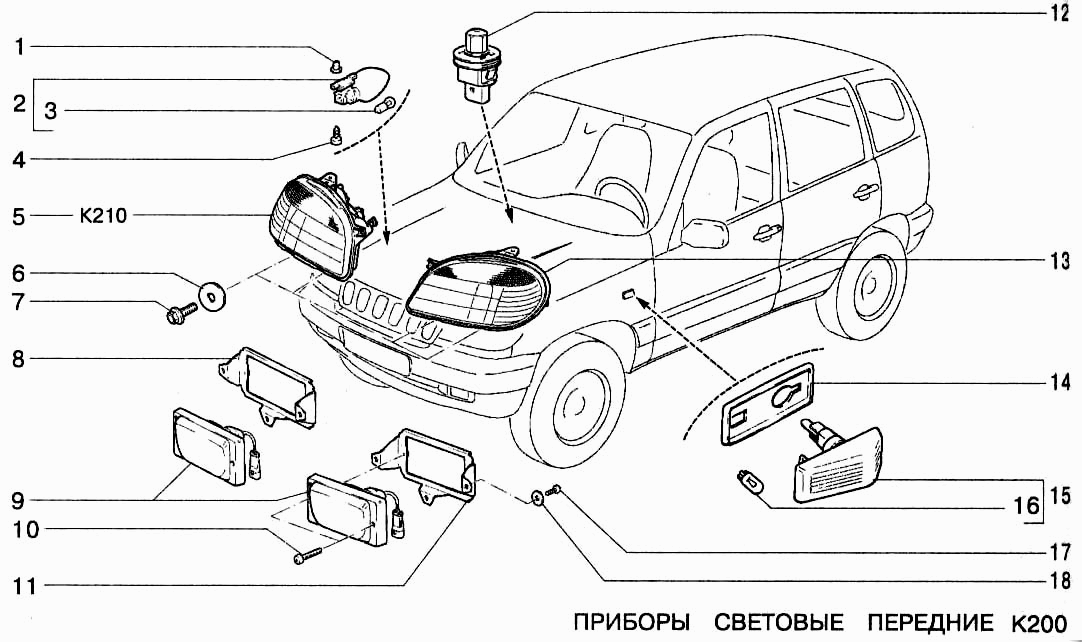 1
2
3
4
5 K210
6
7
8
9
10
11
12
13
14
15
16
17
18

ПРИБОРЫ СВЕТОВЫЕ ПЕРЕДНИЕ K200