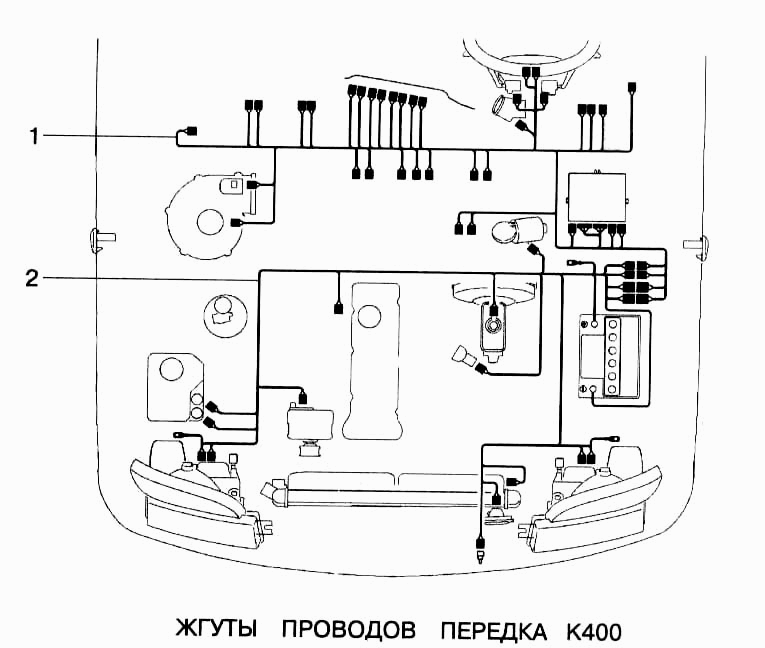 1

2

ЖГУТЫ ПРОВОДОВ ПЕРЕДКА K400