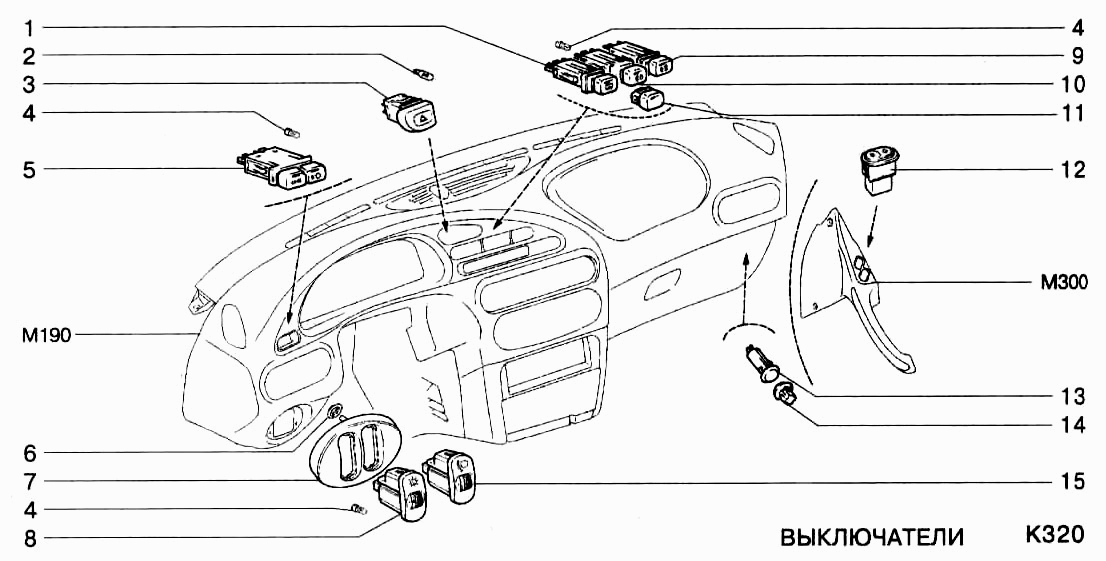 1
2
3
4
5
M190
6
7
4
8
4
9
10
11
12
M300
13
14
15
ВЫКЛЮЧАТЕЛИ K320